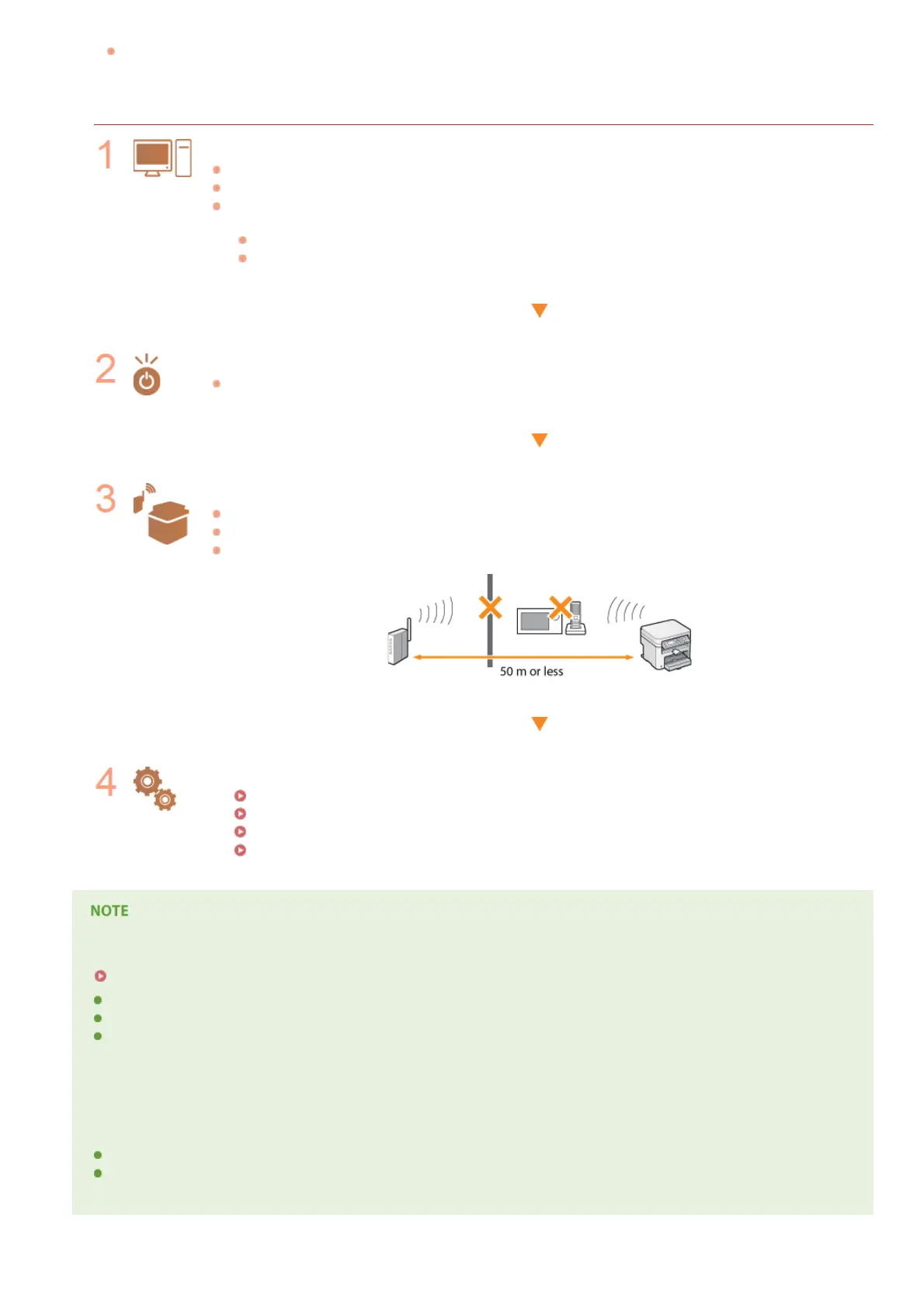 1

2

3

50 m or less

4

NOTE