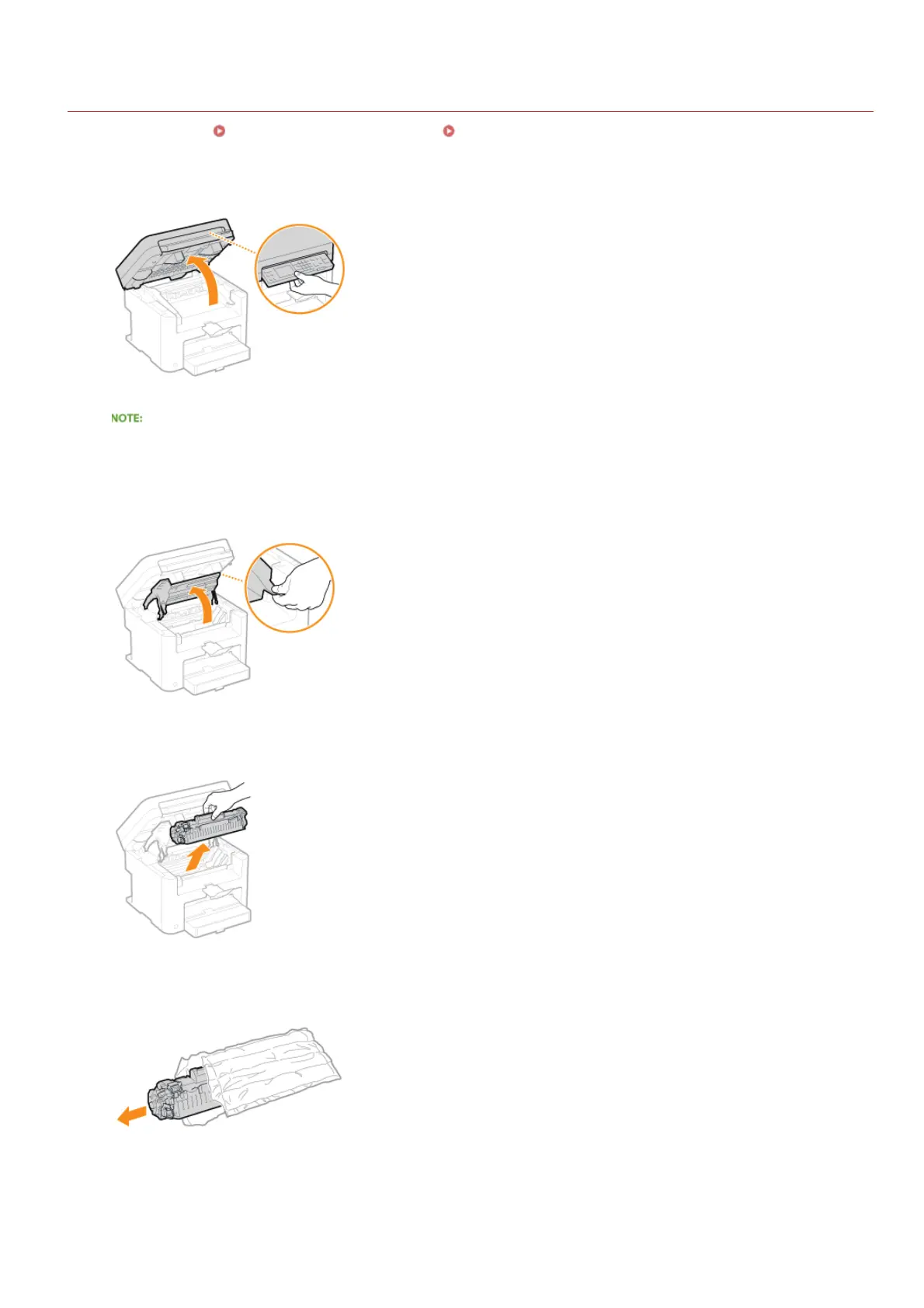 NOTE: