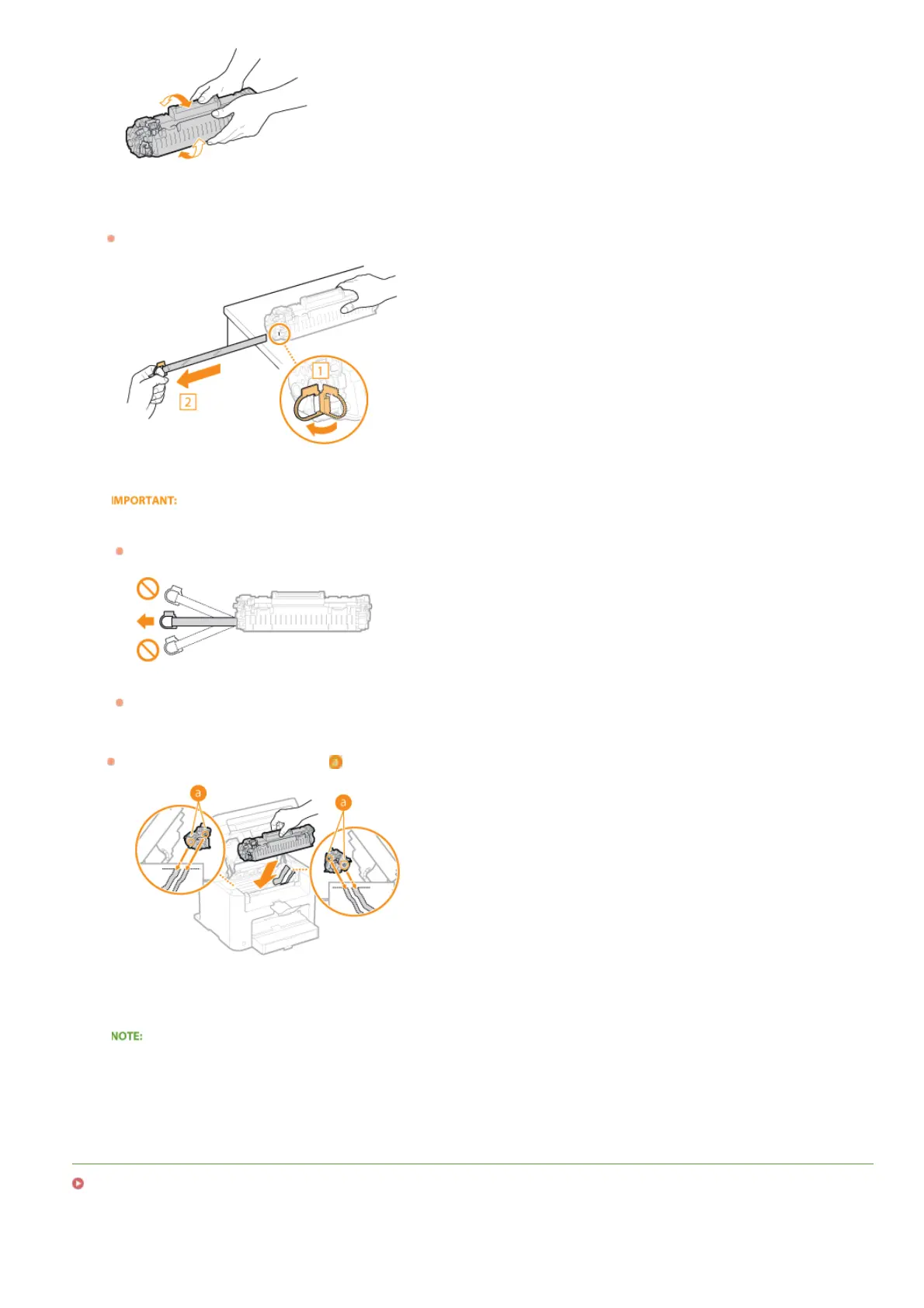 1

2

IMPORTANT:

a

a

a

NOTE: