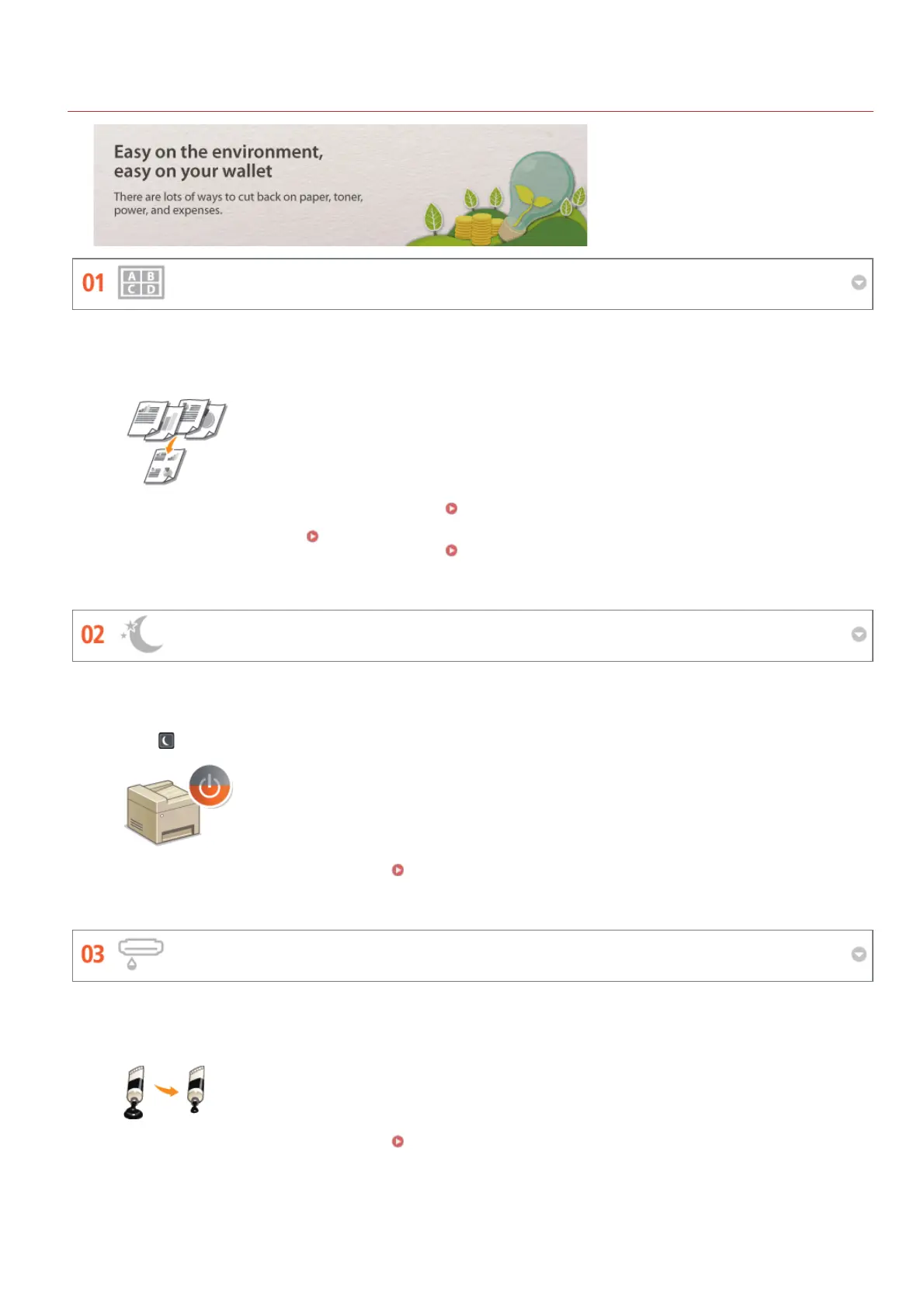 Easy on the environment, easy on your wallet

There are lots of ways to cut back on paper, toner, power, and expenses.

01

A B
C D

02

03