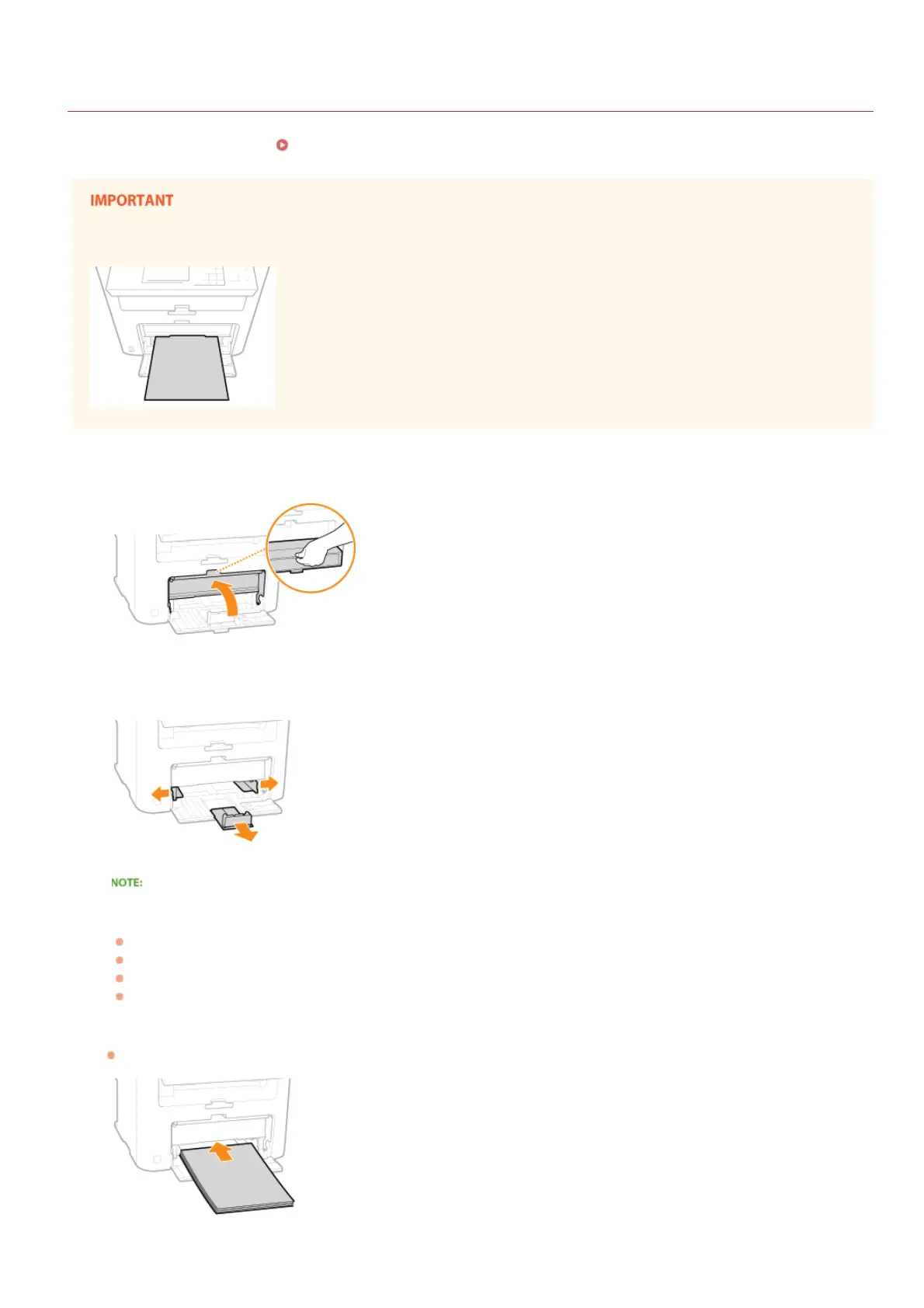 IMPORTANT

NOTE: