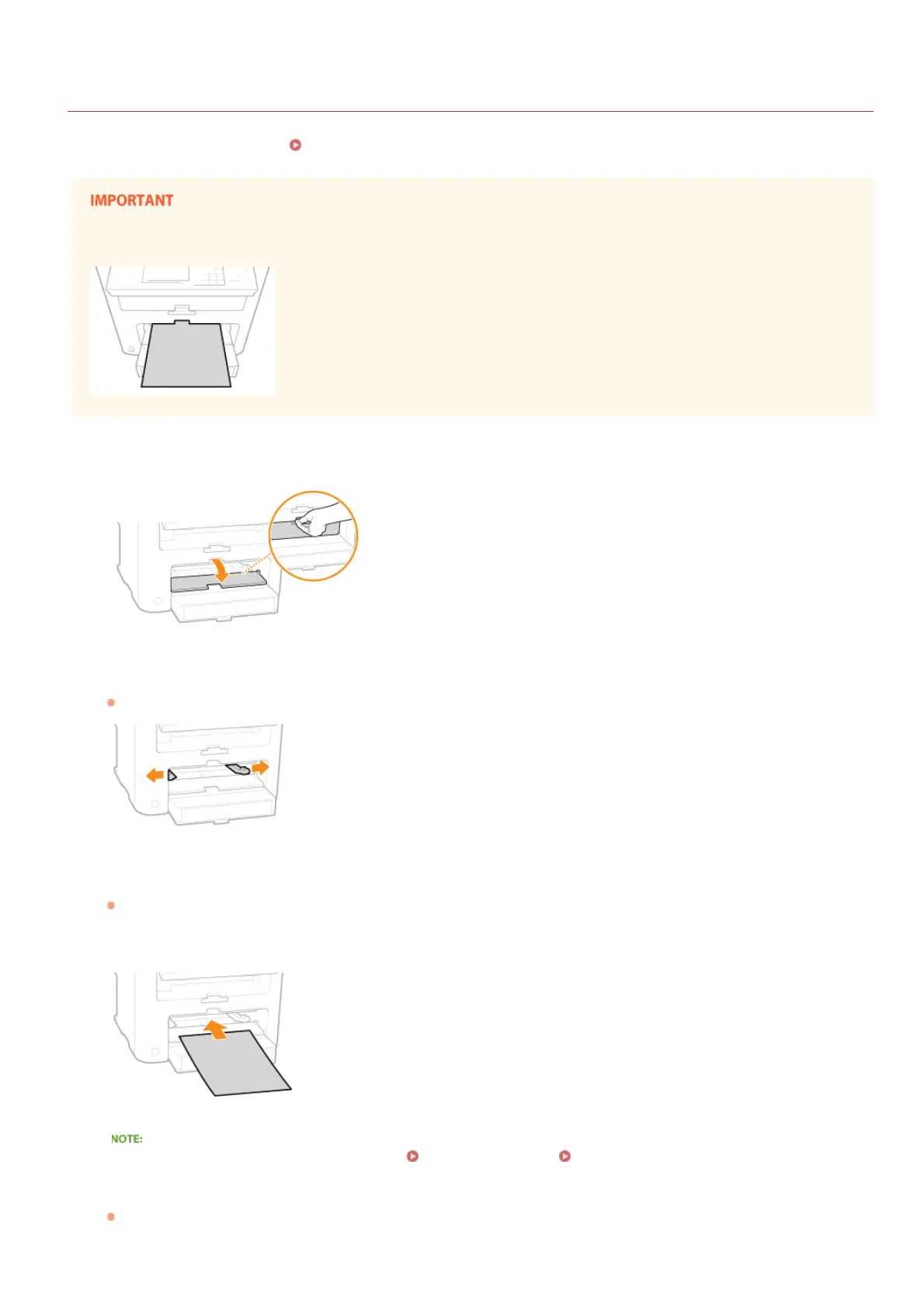 IMPORTANT

NOTE: