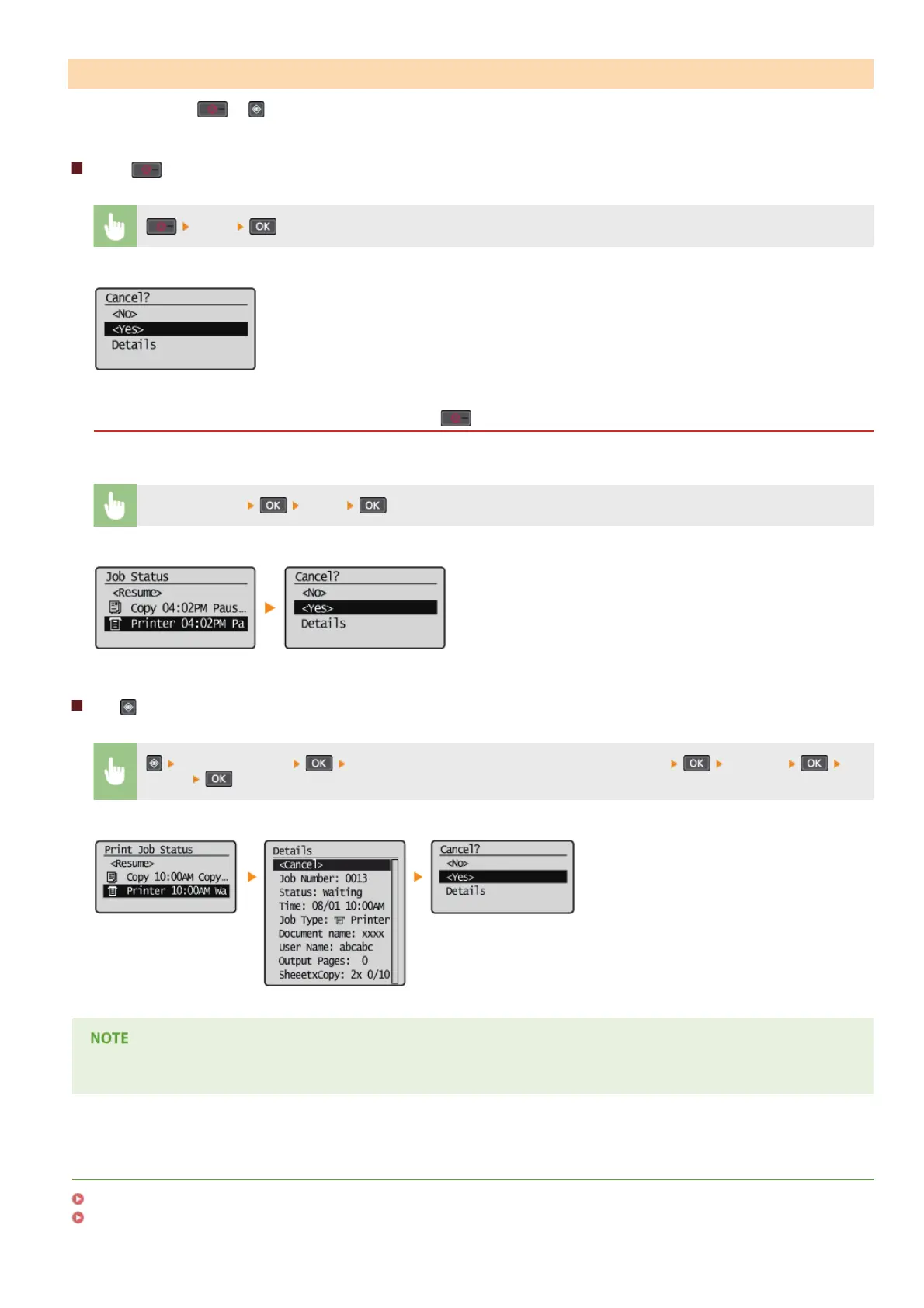 OK

Cancel?
<No>
<Yes>
Details

OK OK

Job Status
<Resume>
Copy 04:02PM Paus...
Printer 04:02PM Pa

Cancel?
<No>
<Yes>
Details

OK OK OK
OK

Print Job Status
<Resume>
Copy 10:00AM Copy...
Printer 10:00AM Wa

Details
<Cancel>
Job Number: 0013
Status: Waiting
Time: 08/01 10:00AM
Job Type: Printer
Document name: xxxx
User Name: abcabc
Output Pages: 0
SheeetxCopy: 2x 0/10

Cancel?
<No>
<Yes>
Details

NOTE