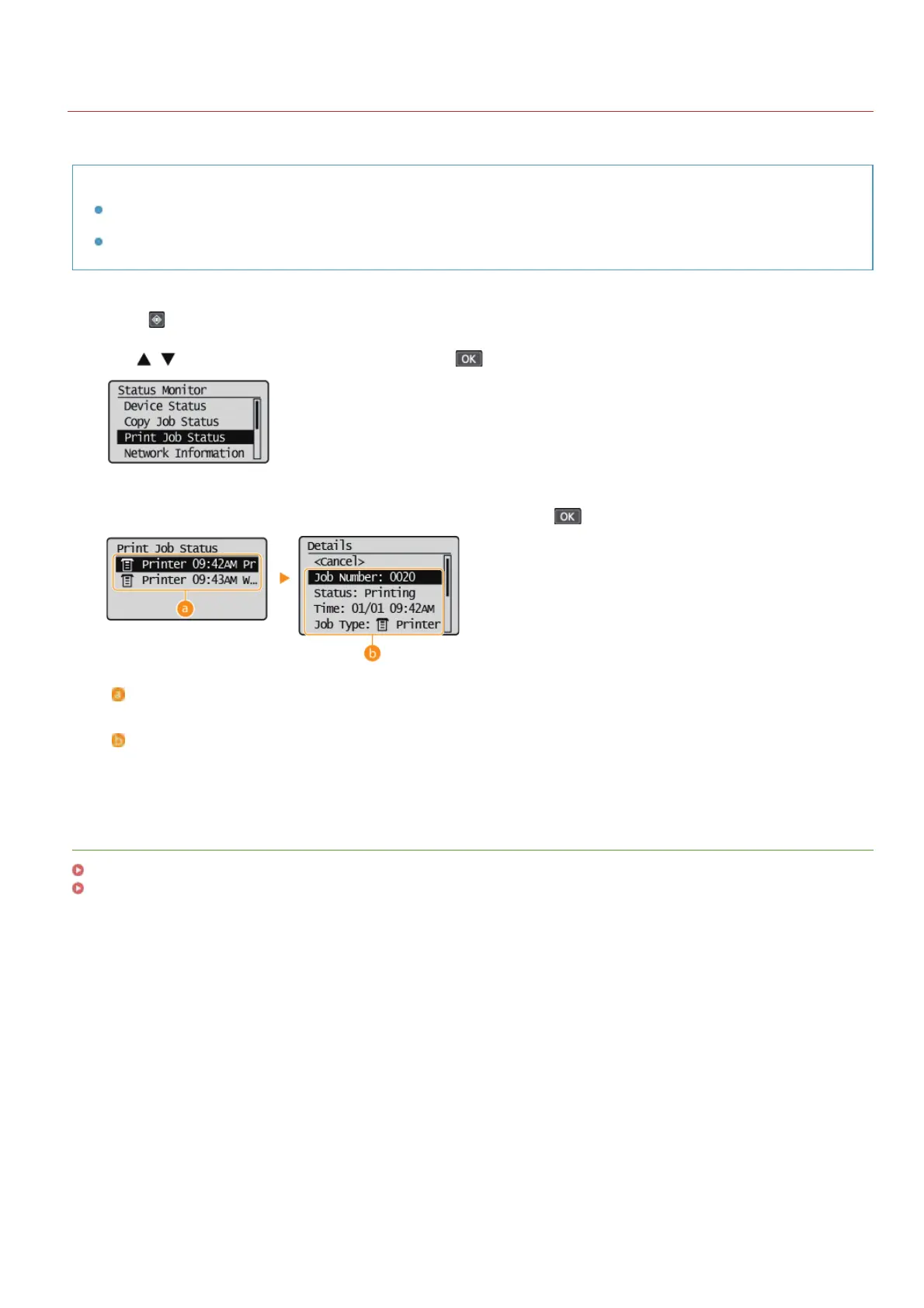 OK

Status Monitor
Device Status
Copy Job Status
Print Job Status
Network Information

OK

Print Job Status
Printer 09:42AM Pr
Printer 09:43AM W...

a

Details
<Cancel>
Job Number: 0020
Status: Printing
Time: 01/01 09:42AM
Job Type: Printer

b

a

b