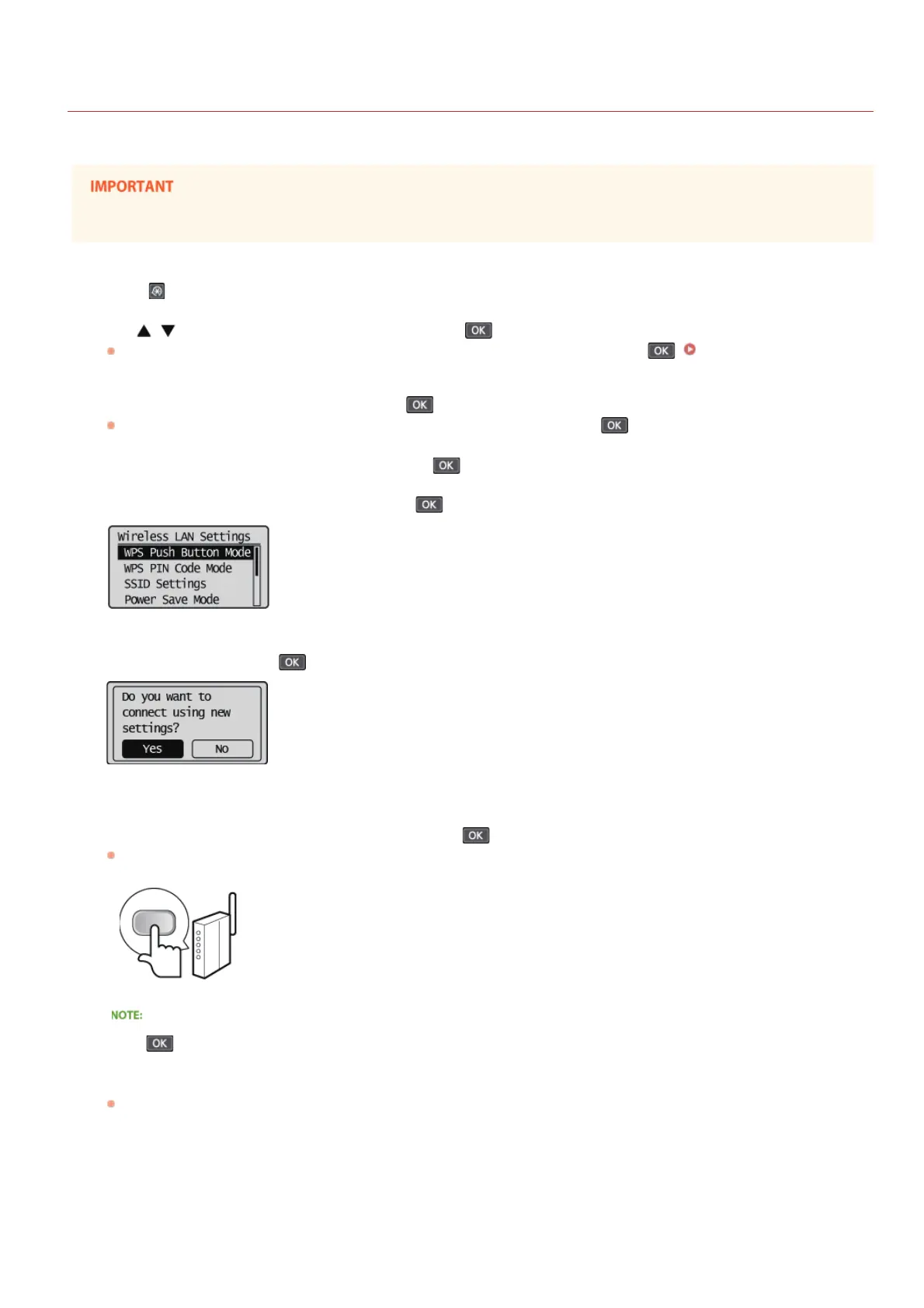 IMPORTANT

OK

OK

OK

OK

OK

OK

Wireless LAN Settings
WPS Push Button Mode
WPS PIN Code Mode
SSID Settings
Power Save Mode

OK

Do you want to connect using new settings?
Yes
No

OK

NOTE:

OK