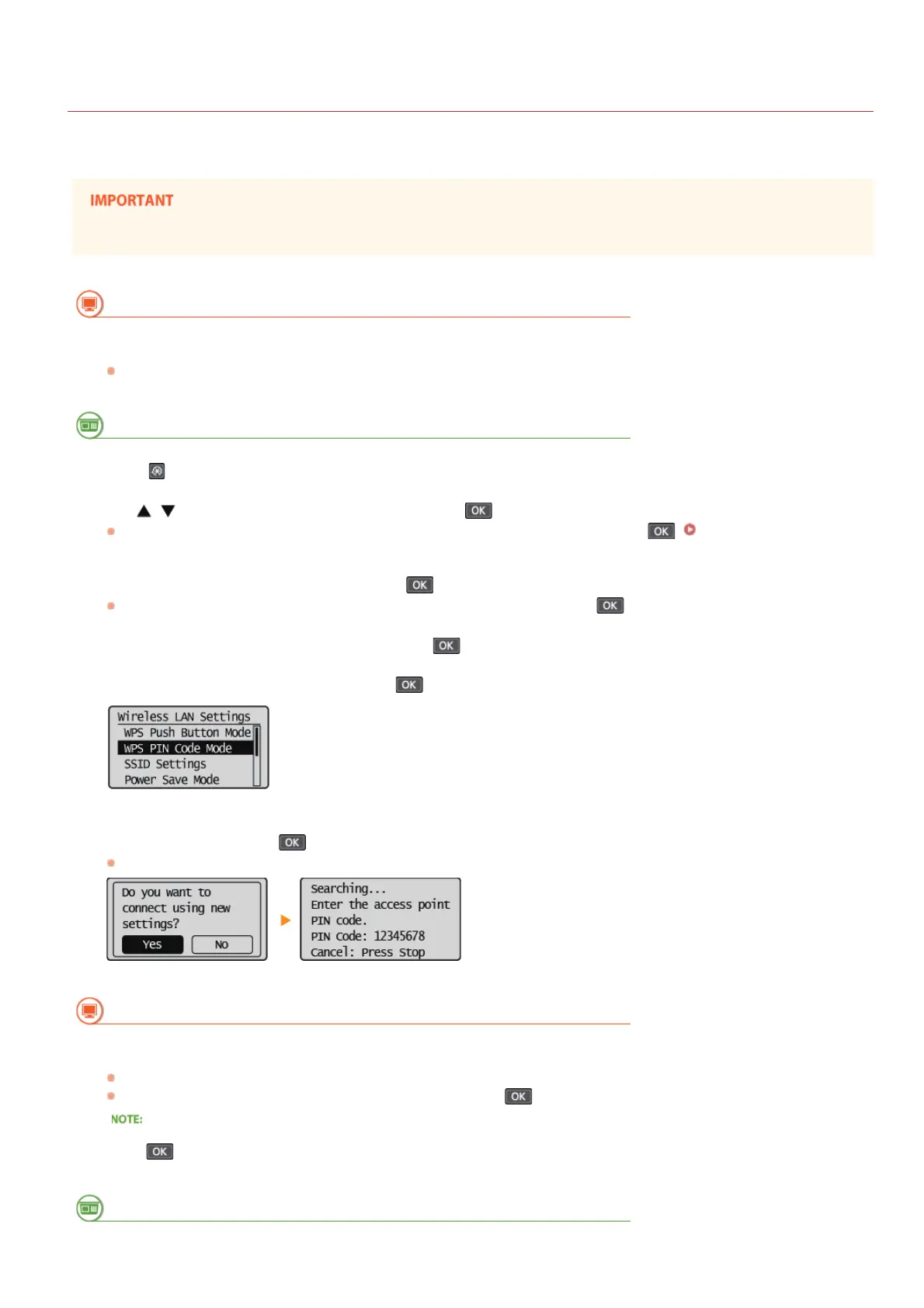 IMPORTANT

OK

OK

OK

OK

OK

OK

Wireless LAN Settings
WPS Push Button Mode
WPS PIN Code Mode
SSID Settings
Power Save Mode

OK

Do you want to connect using new settings?
Yes
No

Searching...
Enter the access point PIN code.
PIN Code: 12345678
Cancel: Press Stop

OK

NOTE:

OK