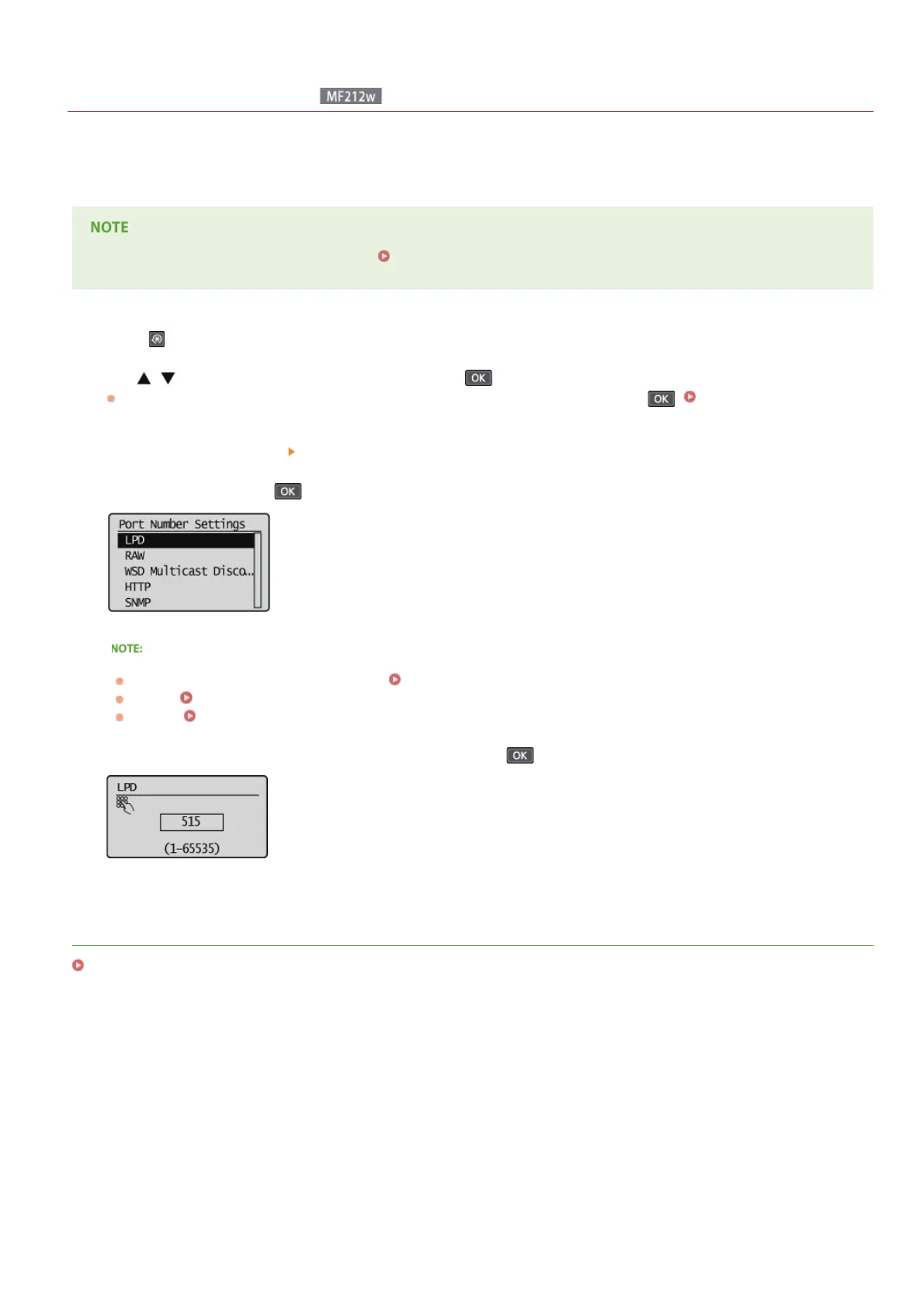 MF212w

NOTE

OK

OK

OK

Port Number Settings
LPD
RAW
WSD Multicast Disco..
HTTP
SNMP

NOTE:

OK

LPD
515
(1-65535)