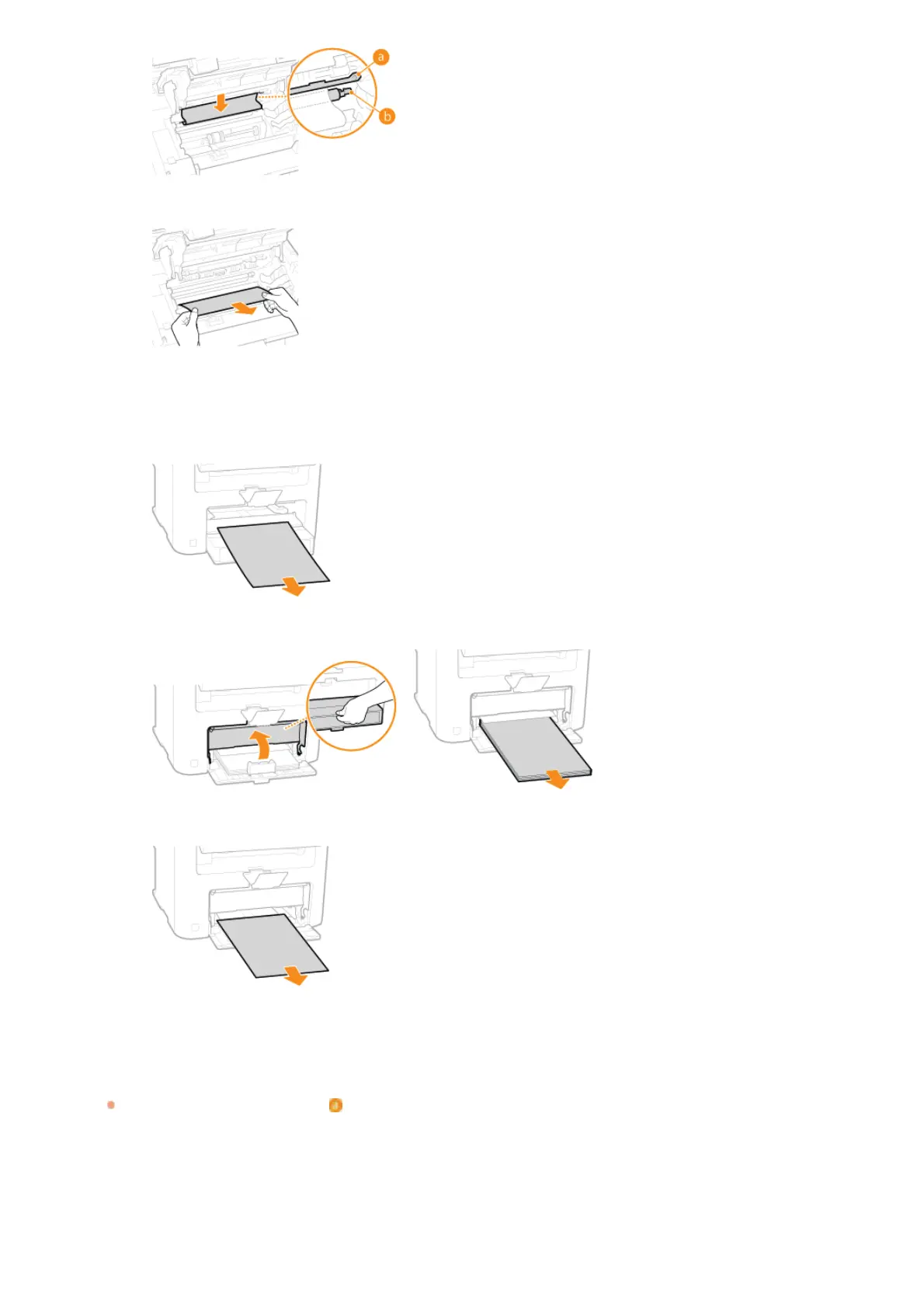 a

b