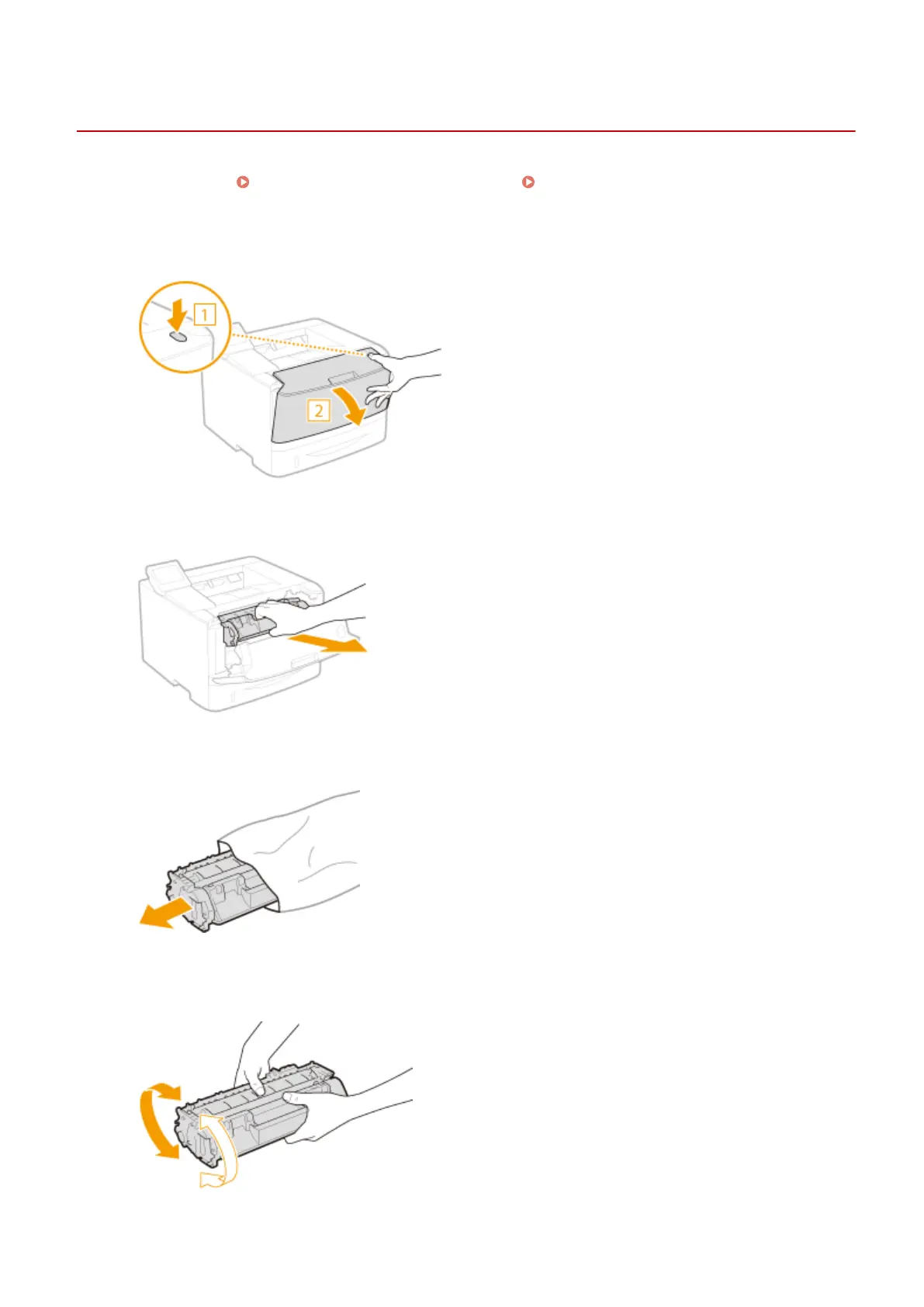 1

2