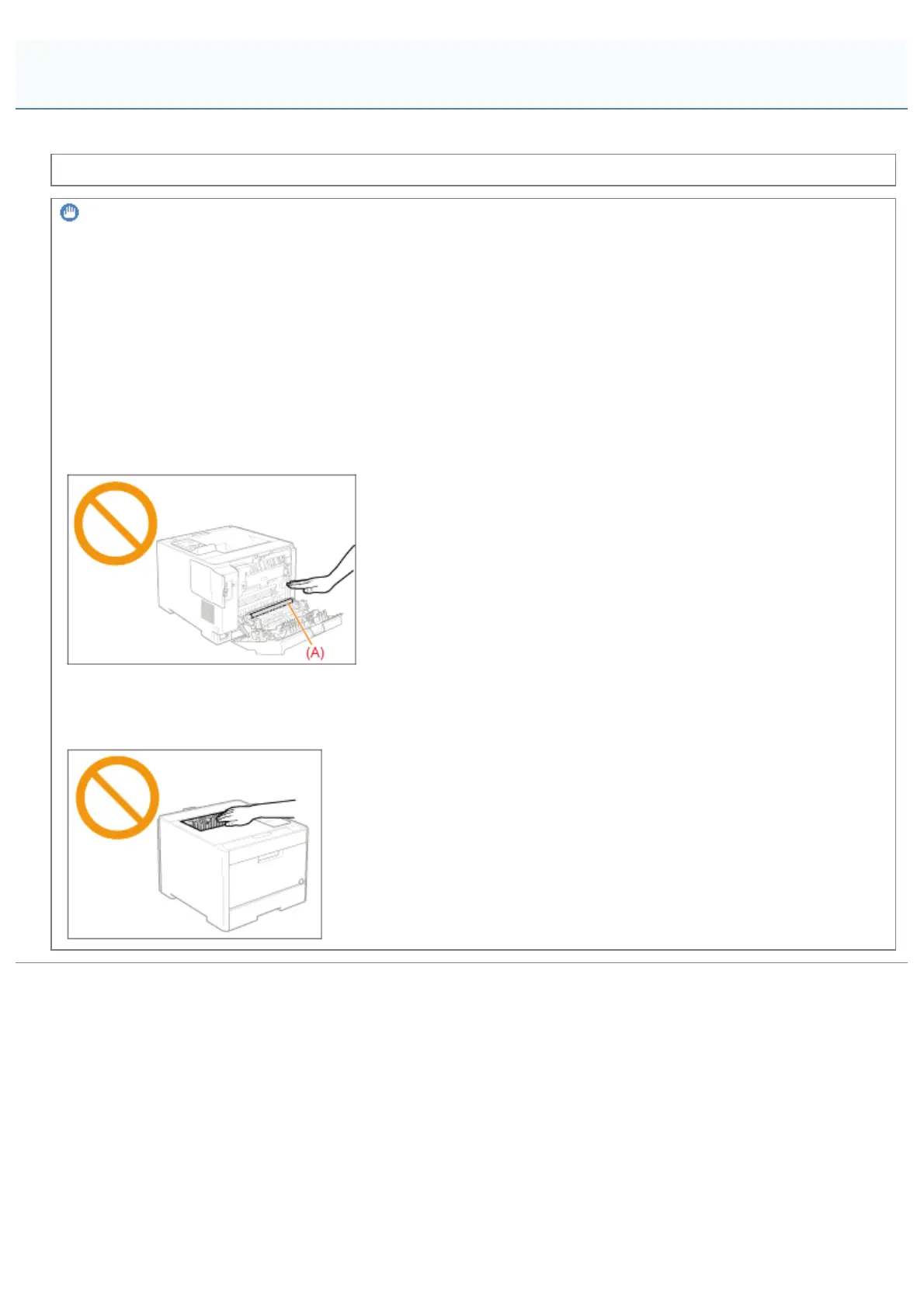 (A)