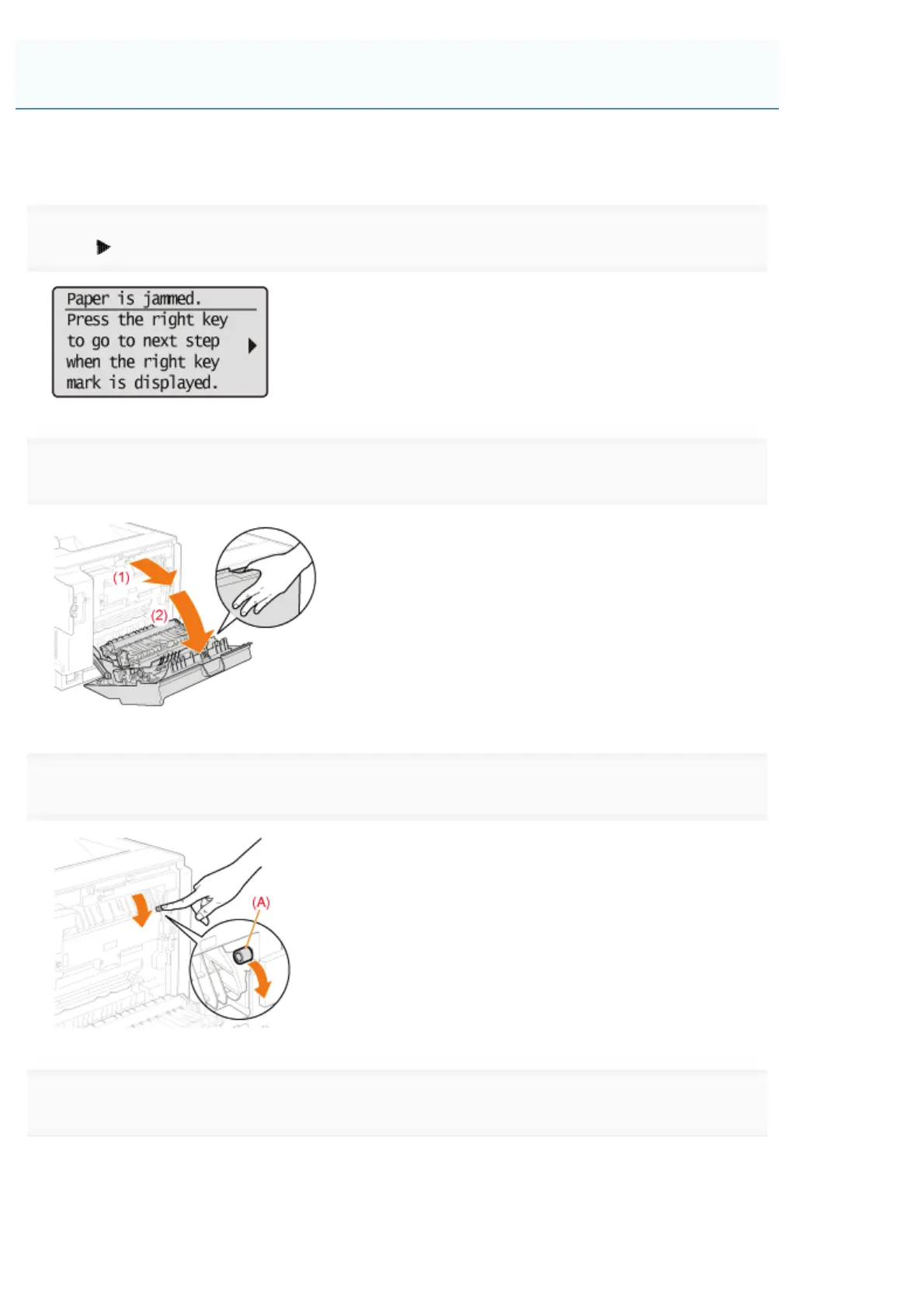 Paper is jammed.
Press the right key to go to next step when the right key mark is displayed.

(1)

(2)

(A)