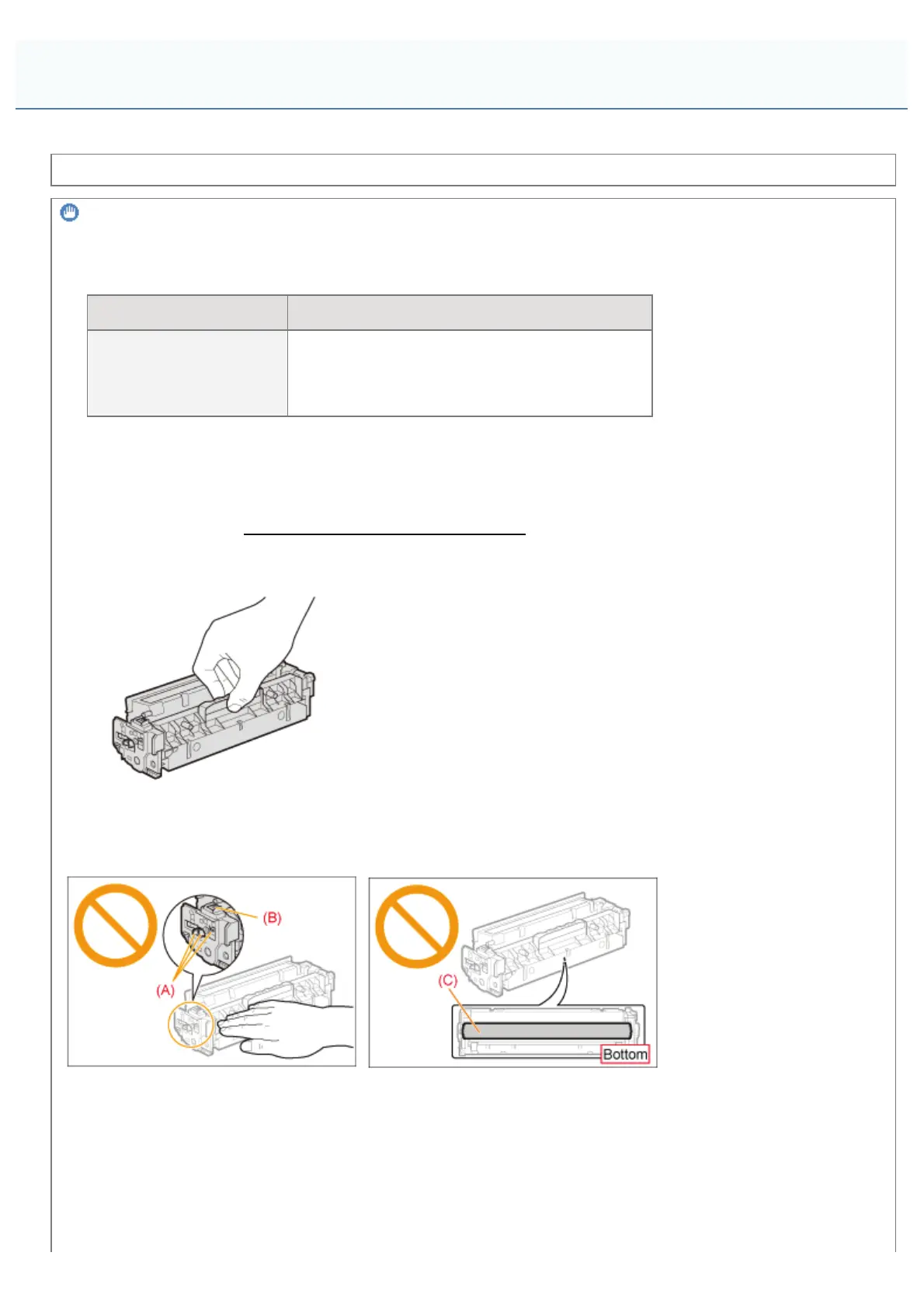 (B)

(A)

(C)

Bottom