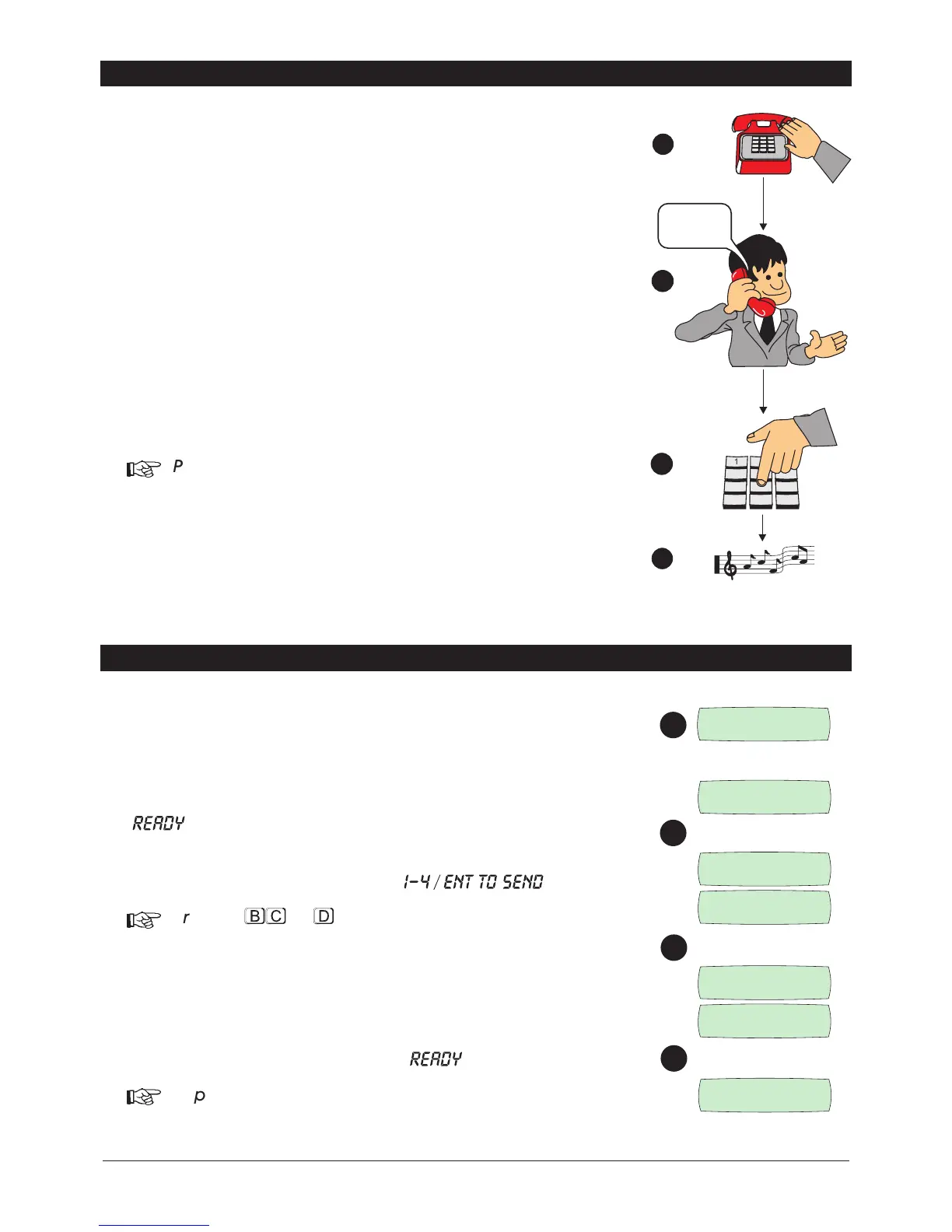 P

1

READY

1-4 / ENT TO SEND

r B C D

READY

p