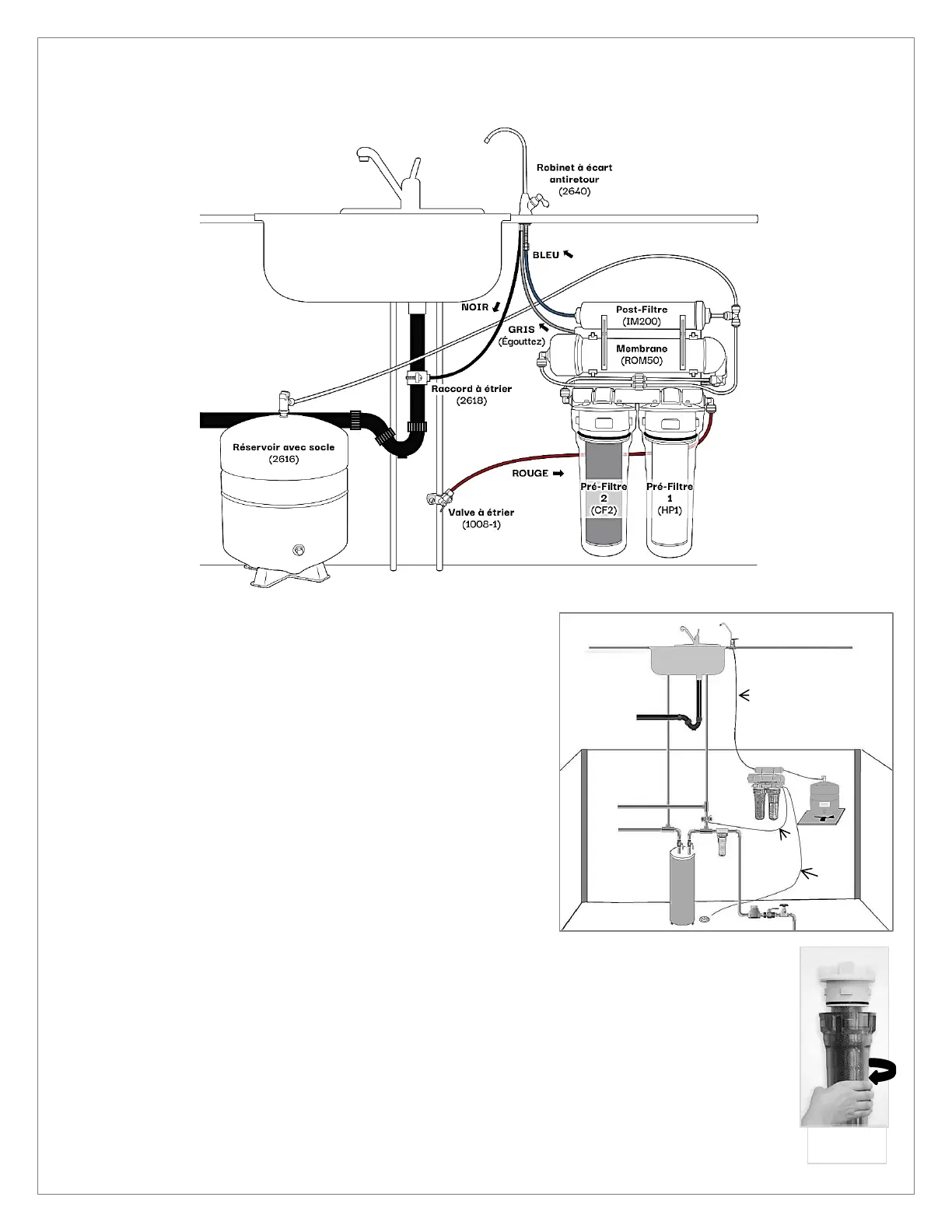 Robinet à écart antiretour (2640)

BLEU

NOIR

GRIS (Égouttez)

Post-Filtre (IM200)

Membrane (ROM50)

Raccord à étrier (2618)

Réservoir avec socle (2616)

ROUGE

Pré-Filtre 2 (CF2)

Pré-Filtre 1 (HP1)

Valve à étrier (1008-1)