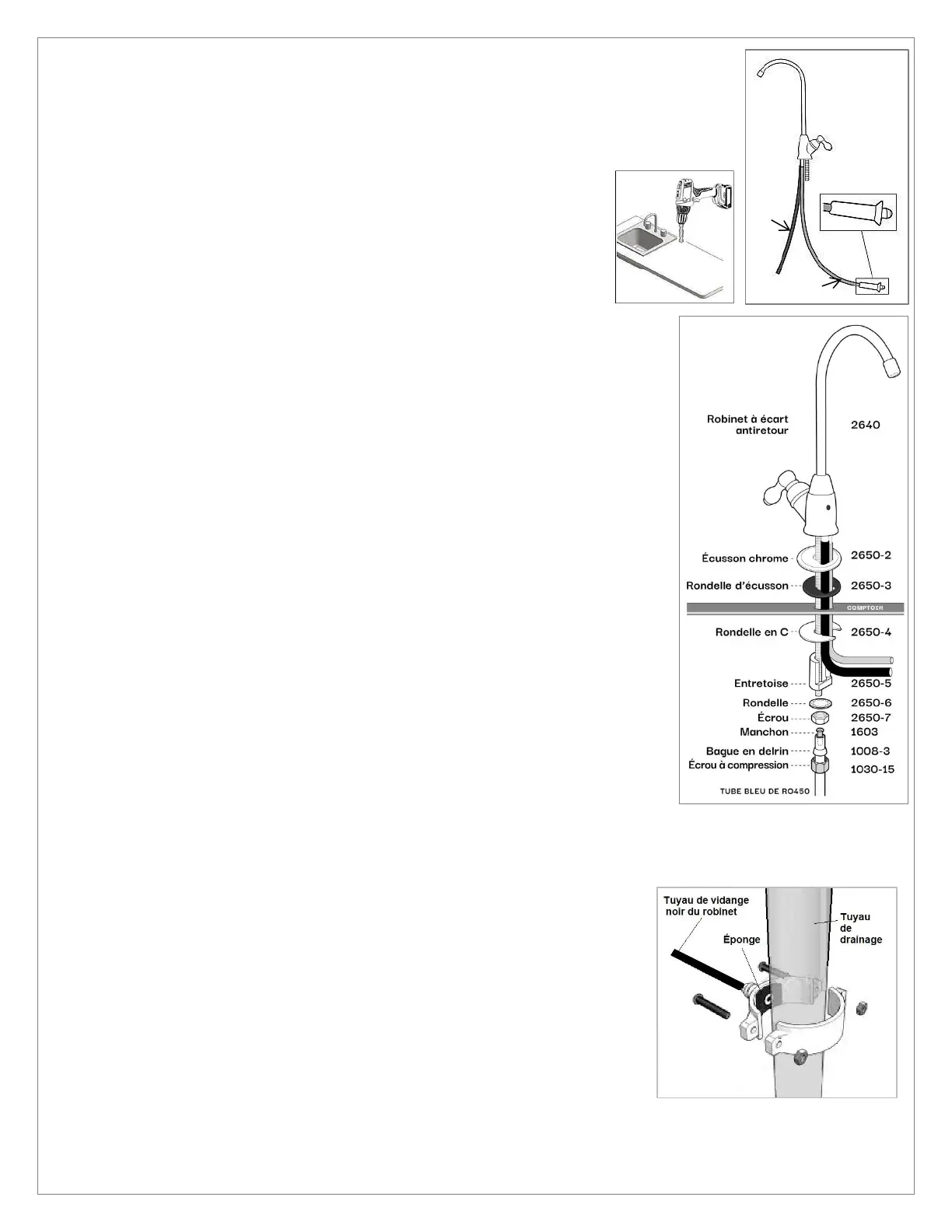 Robinet à écart antiretour 2640

Écusson chrome 2650-2

Rondelle d'écusson 2650-3

COMPTOIR

Rondelle en C 2650-4

Entretoise 2650-5

Rondelle 2650-6

Écrou 2650-7

Manchon 1603

Bague en delrin 1008-3

Écrou à compression 1030-15

TUBE BLEU DE RO450

Tuyau de vidange noir du robinet

Éponge

Tuyau de drainage