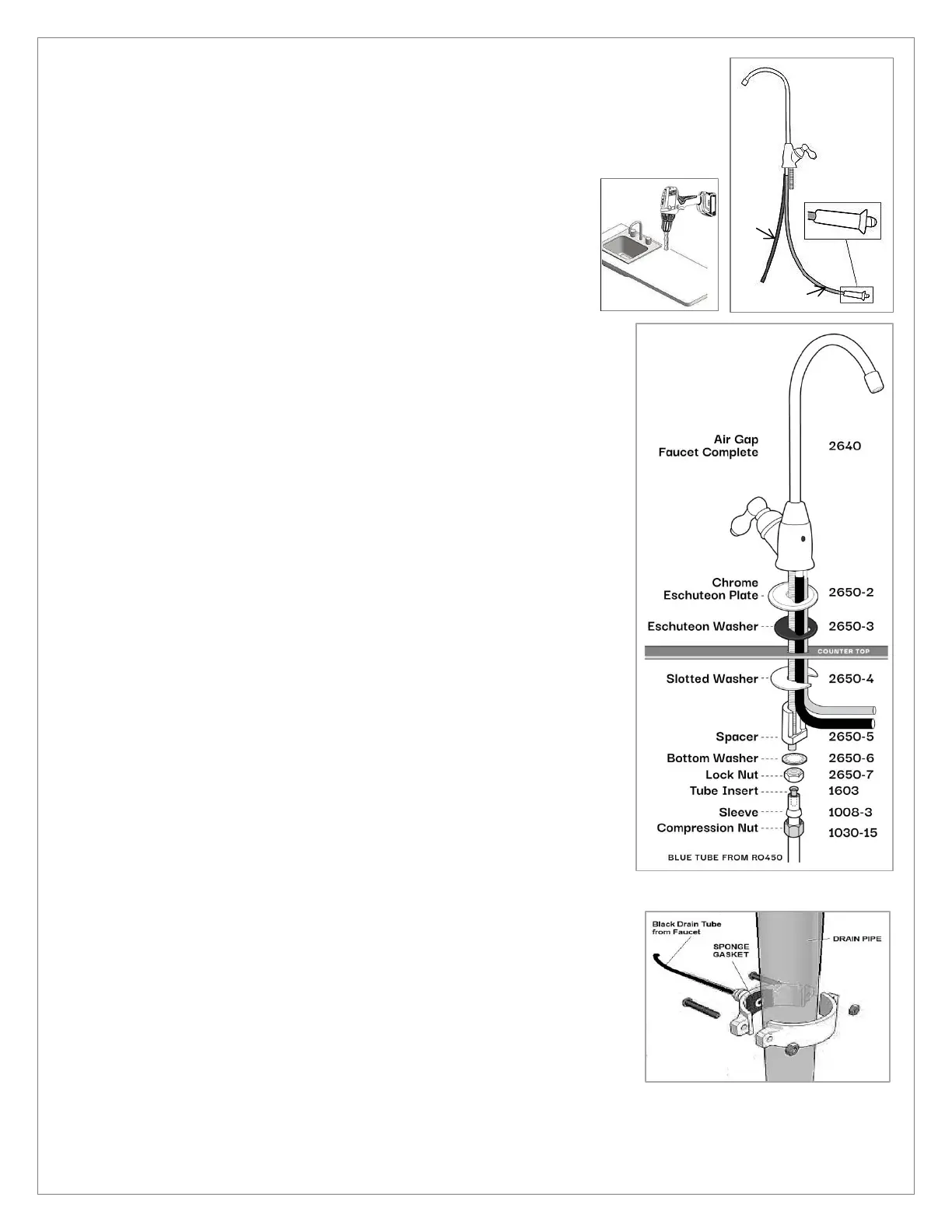 Air Gap Faucet Complete 2640

Chrome Eschuteon Plate 2650-2

Eschuteon Washer 2650-3

COUNTER TOP

Slotted Washer 2650-4

Spacer 2650-5

Bottom Washer 2650-6

Lock Nut 2650-7

Tube Insert 1603

Sleeve 1008-3

Compression Nut 1030-15

BLUE TUBE FROM RO450

Black Drain Tube from Faucet

SPONGE GASKET

DRAIN PIPE