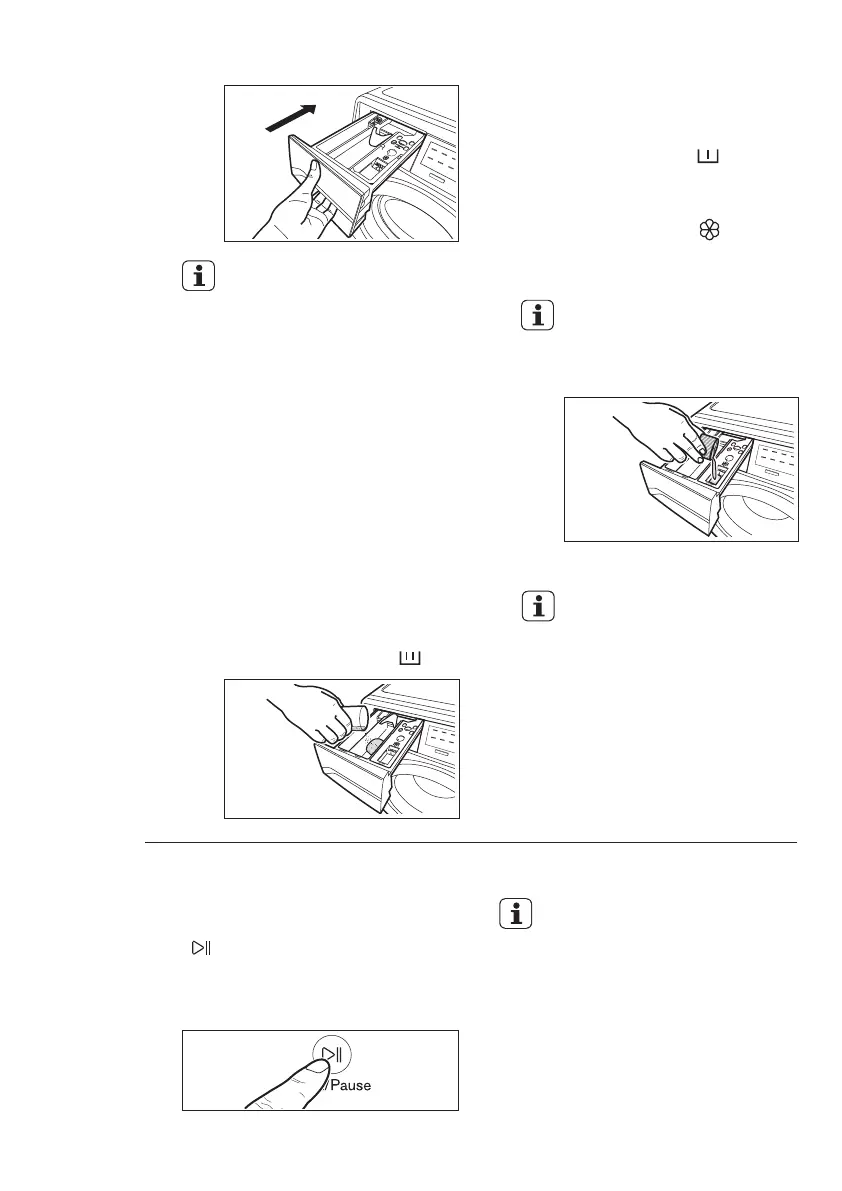 Pause