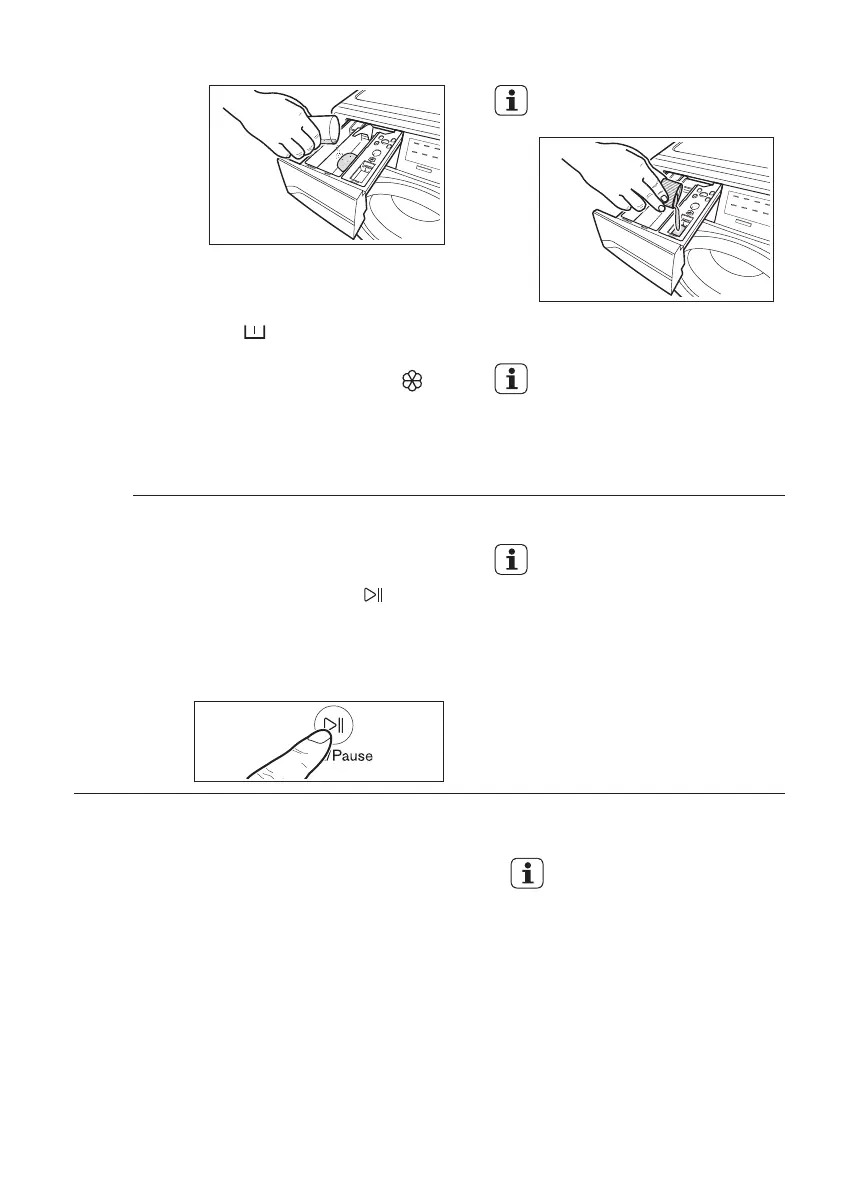 /Pause