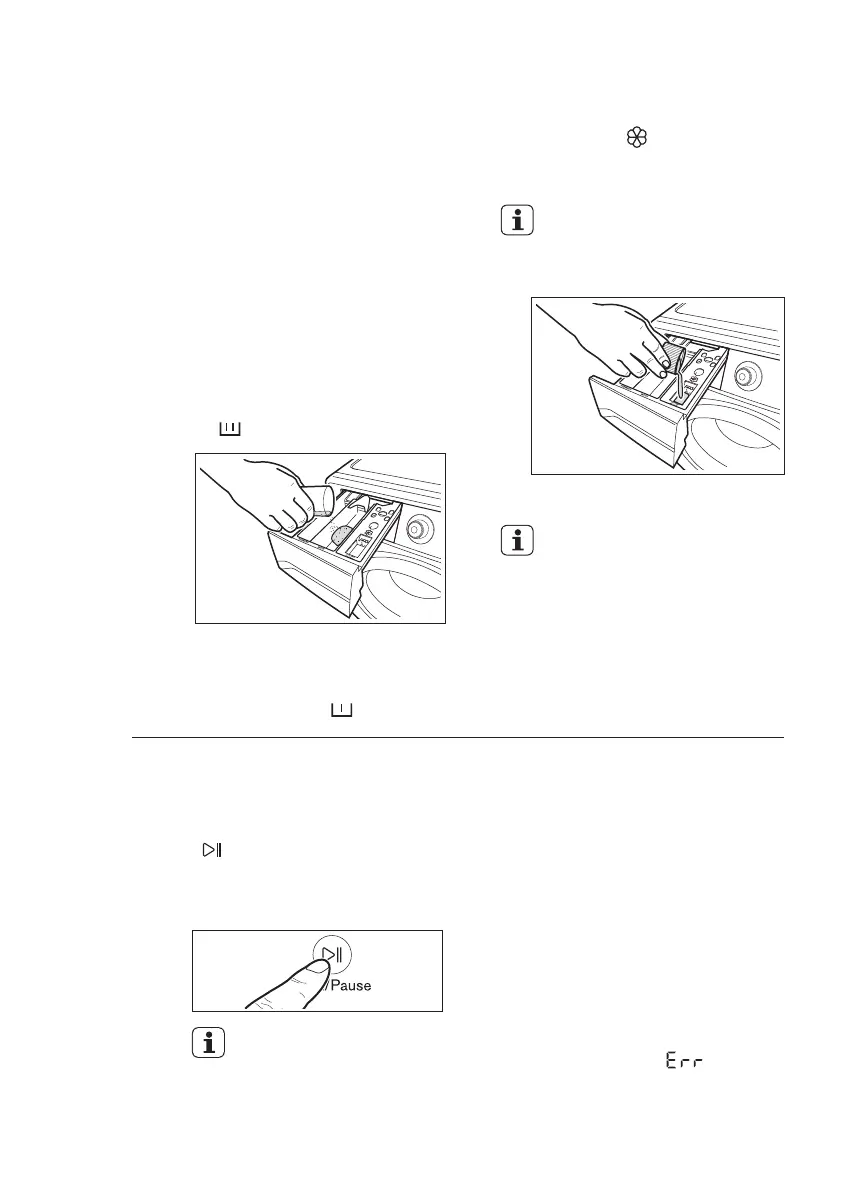 Pause

Err