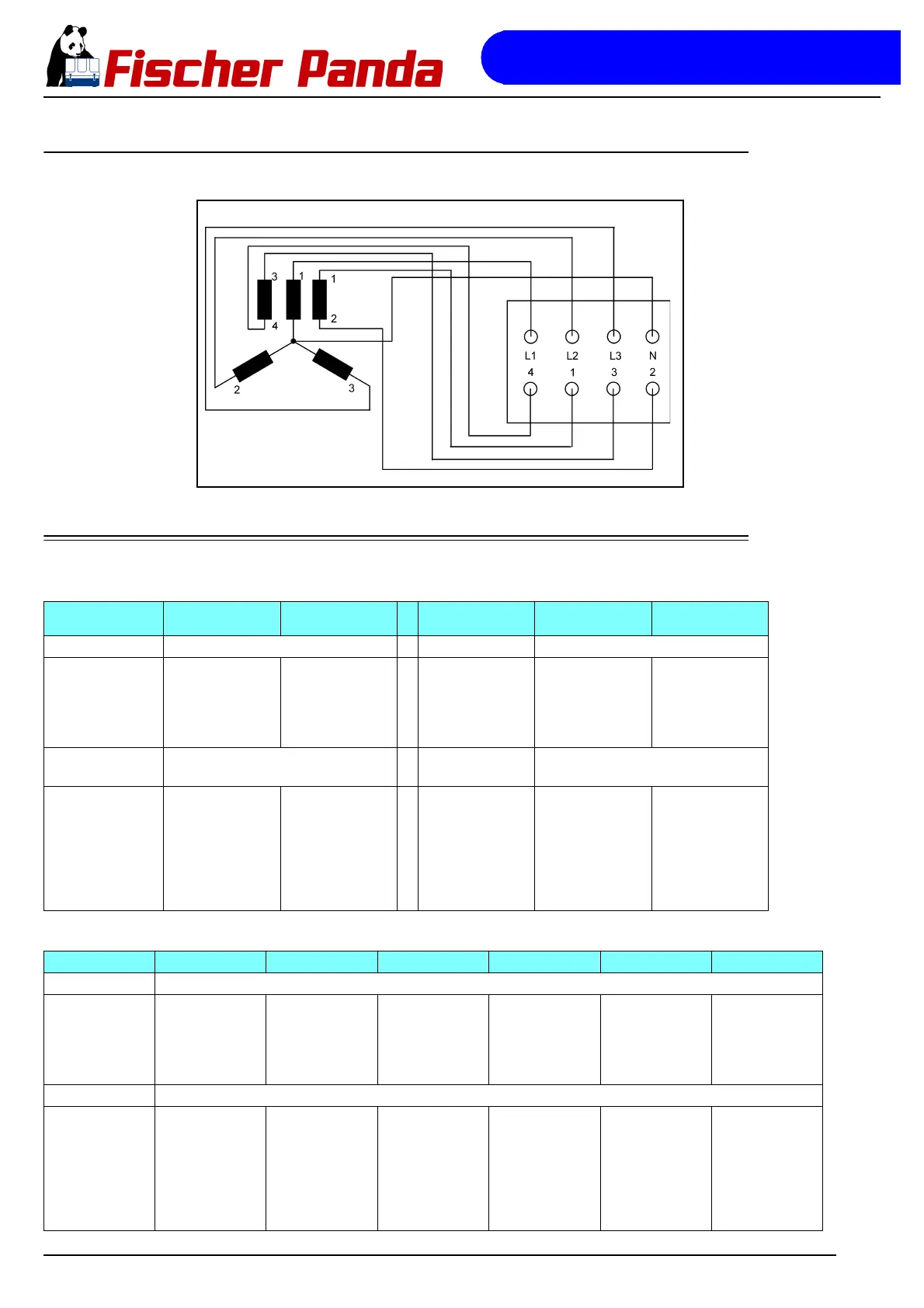 Fischer Panda

3 1 1
4 2
2 3

L1 L2 L3 N
4 1 3 2