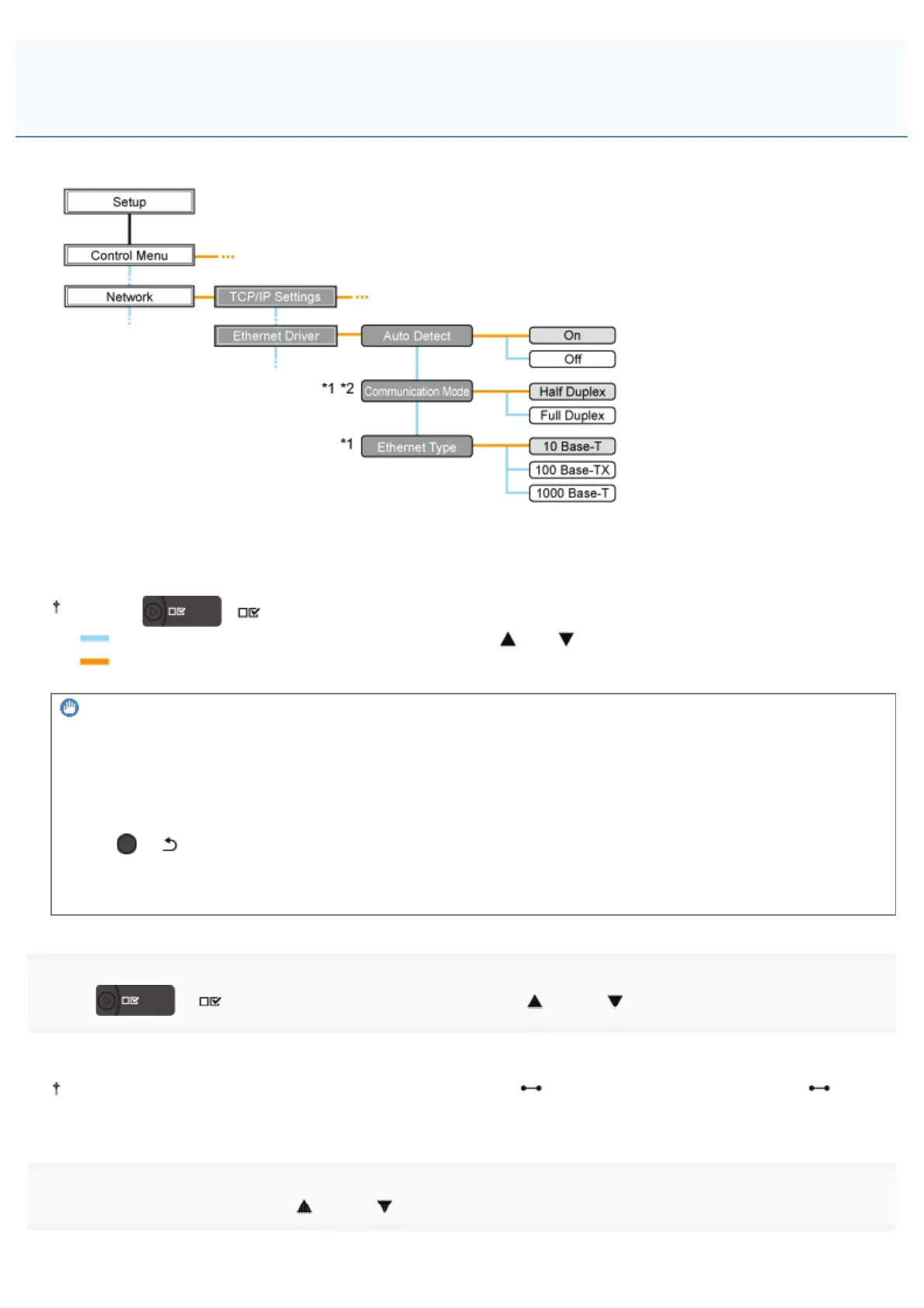 Setup

Control Menu

Network

TCP/IP Settings

Ethernet Driver

Auto Detect

On

Off

*1 *2 Communication Mode

Half Duplex

Full Duplex

*1 Ethernet Type

10 Base-T

100 Base-TX

1000 Base-T