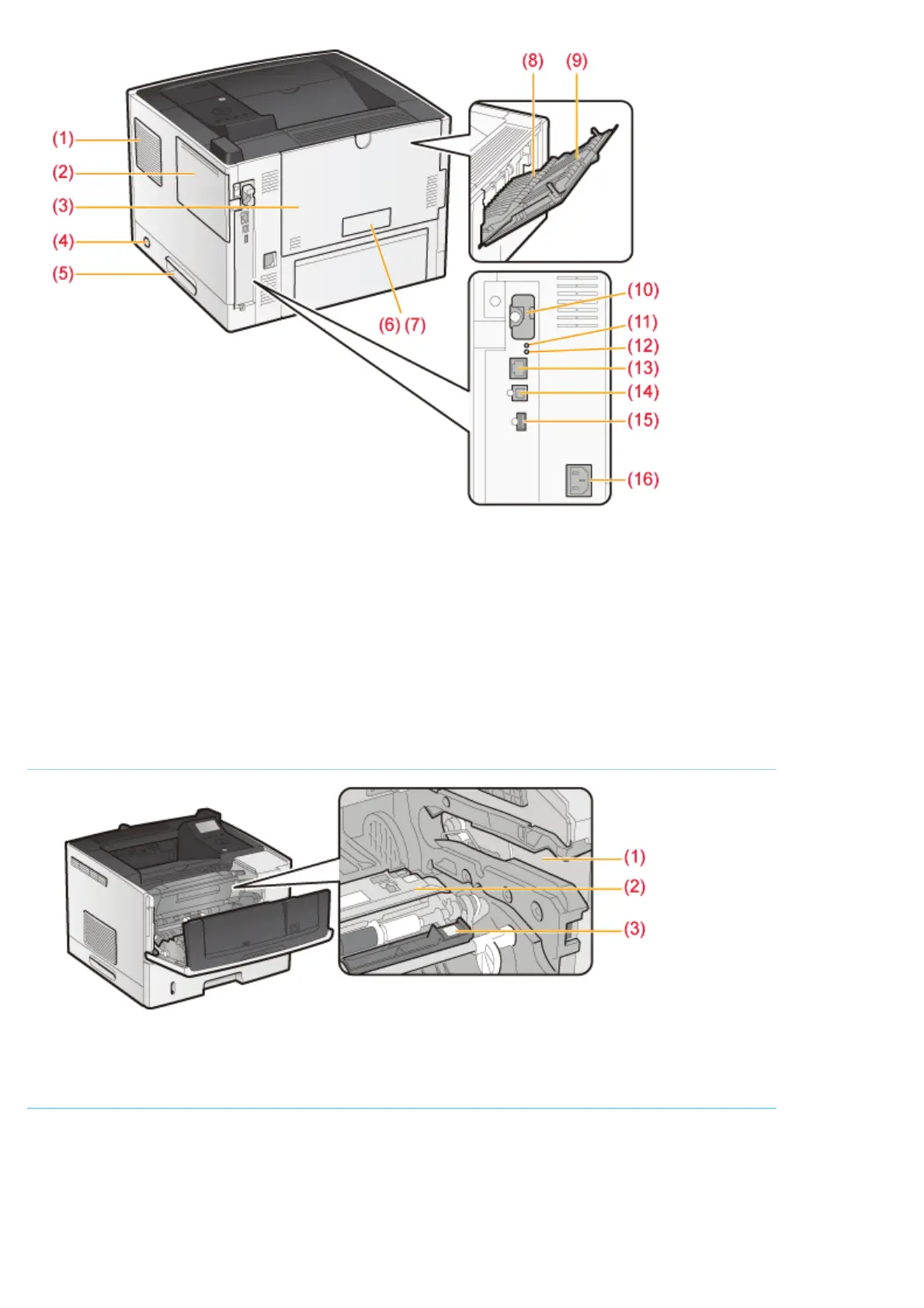 (1)
(2)
(3)
(4)
(5)
(6) (7)
(8) (9)
(10)
(11)
(12)
(13)
(14)
(15)
(16)

(1)
(2)
(3)