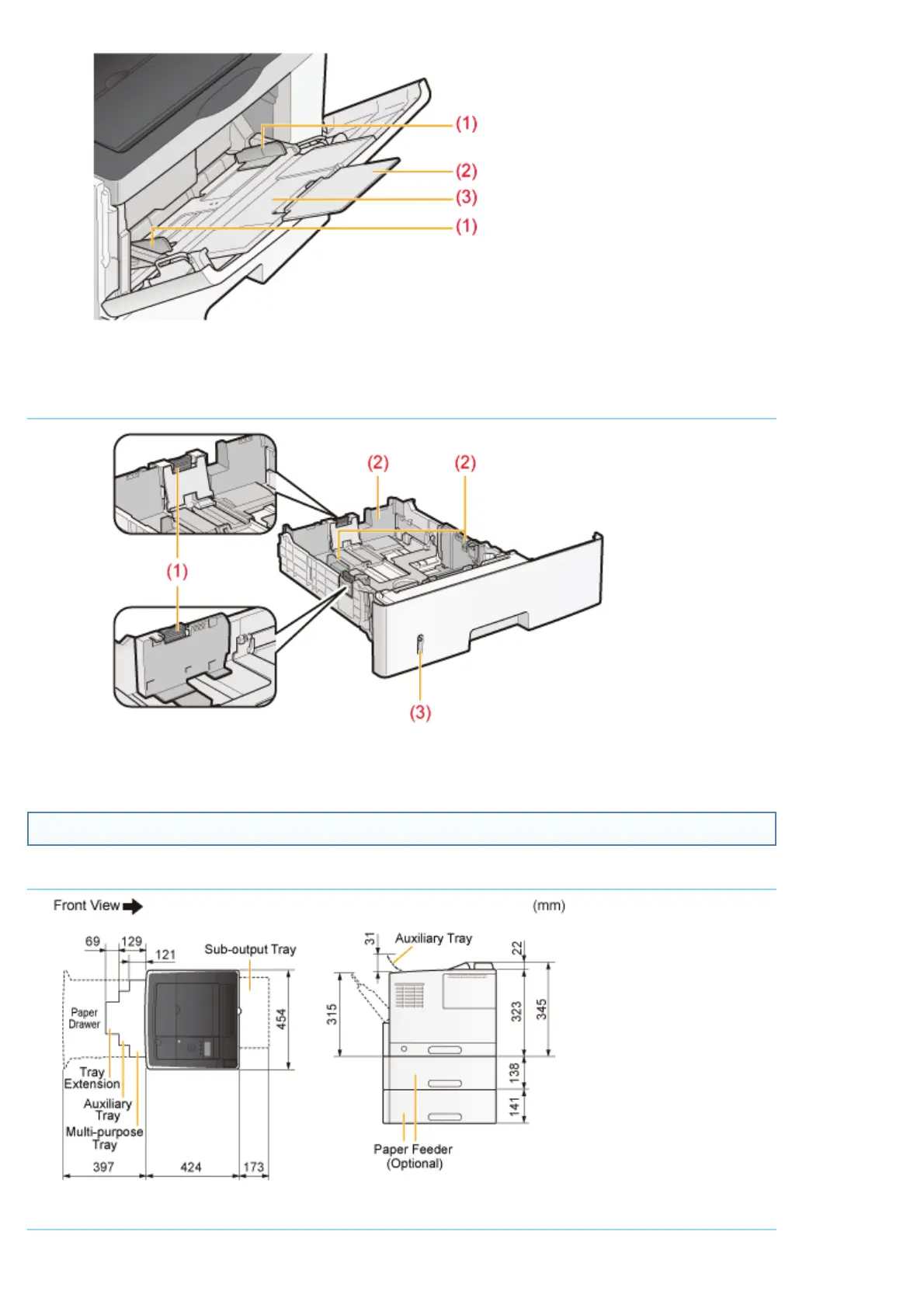 (1)
(2)
(3)
(1)

(2)
(2)
(1)
(3)

Front View
(mm)

69
129
121
Sub-output Tray
Paper Drawer
454
Tray Extension
Auxiliary Tray
Multi-purpose Tray
397
424
173

31
Auxiliary Tray
22
315
323
345
138
141
Paper Feeder (Optional)