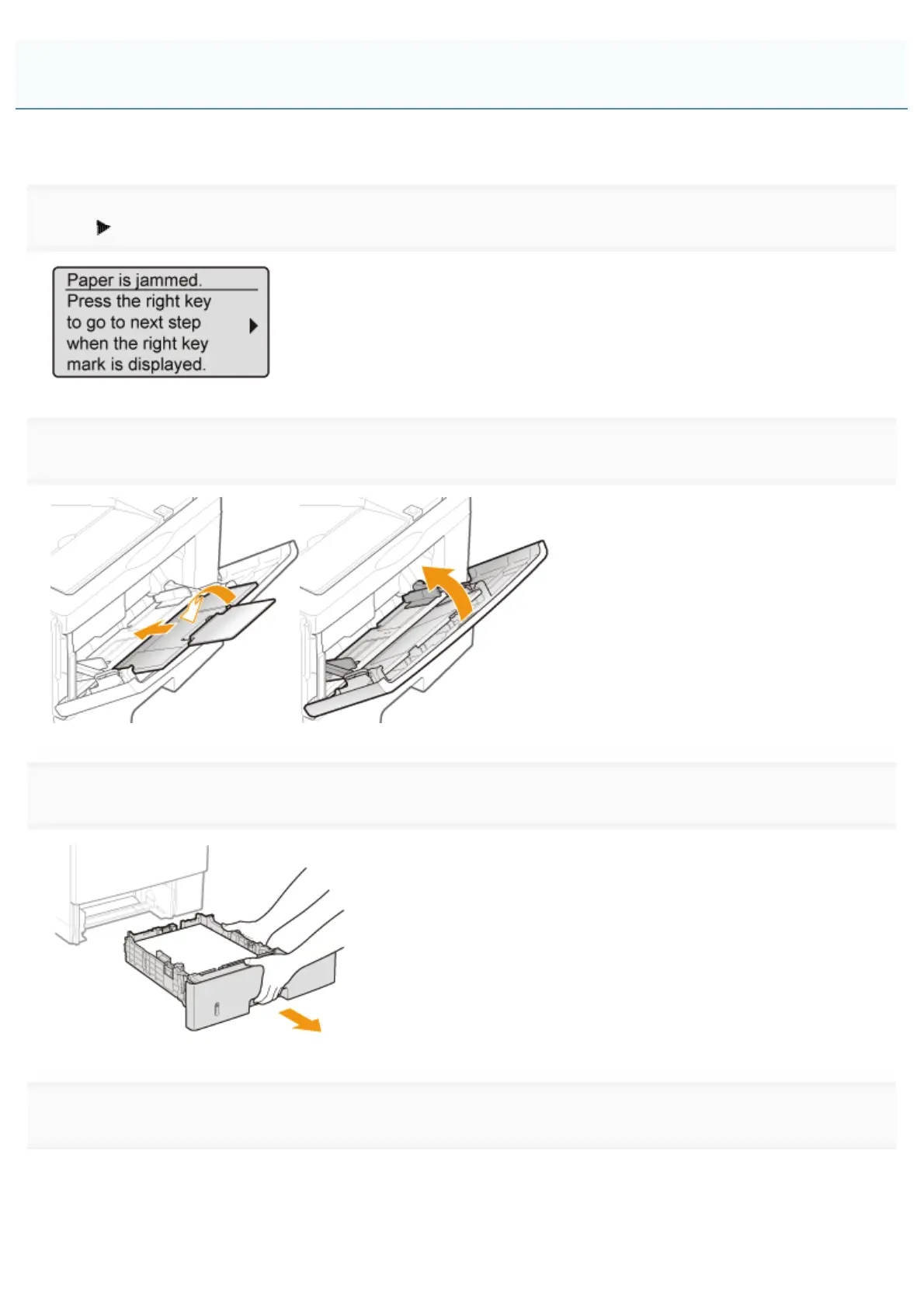 Paper is jammed.
Press the right key to go to next step when the right key mark is displayed.