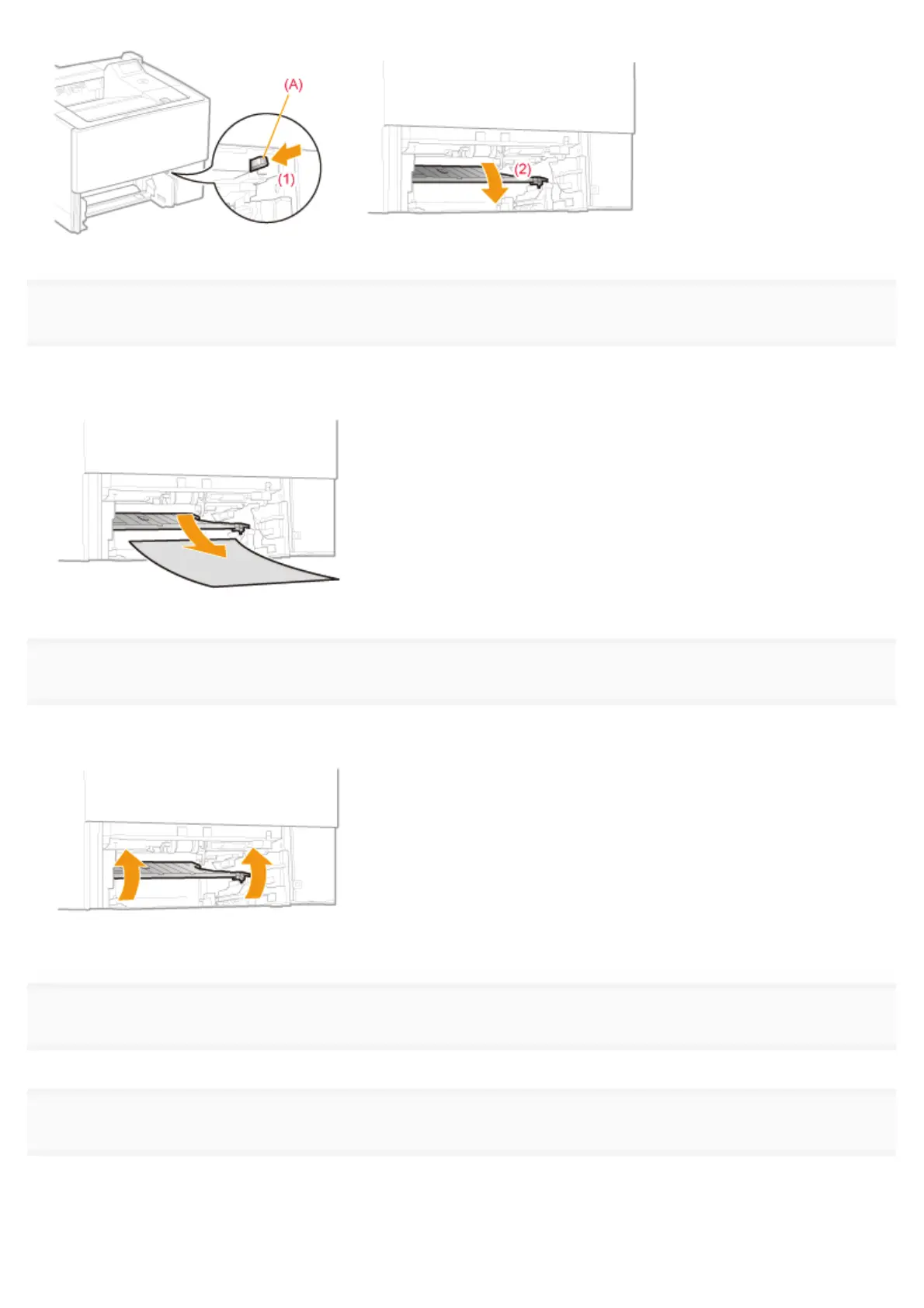 (A)
(1)
(2)