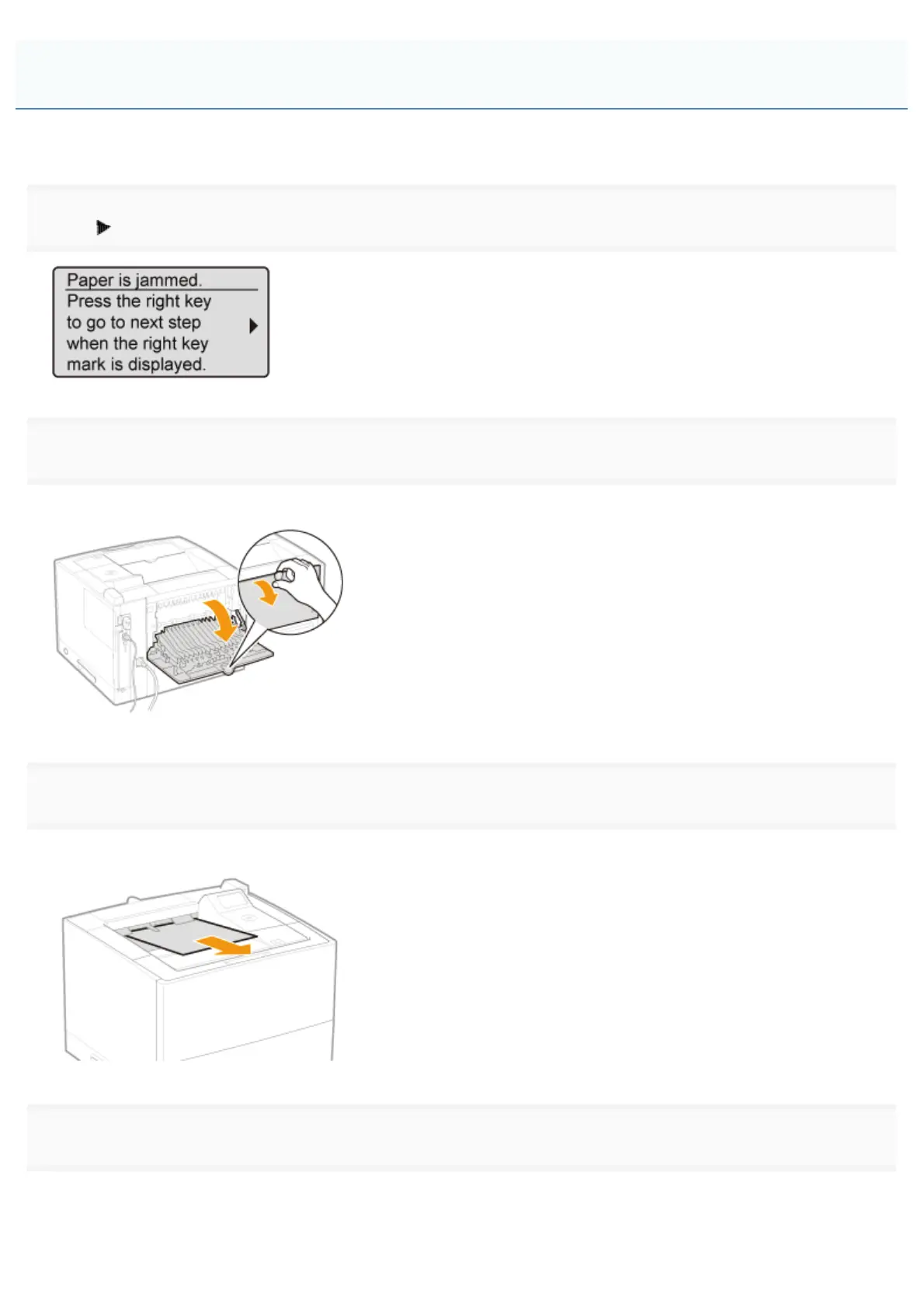 Paper is jammed.
Press the right key
to go to next step
when the right key
mark is displayed.