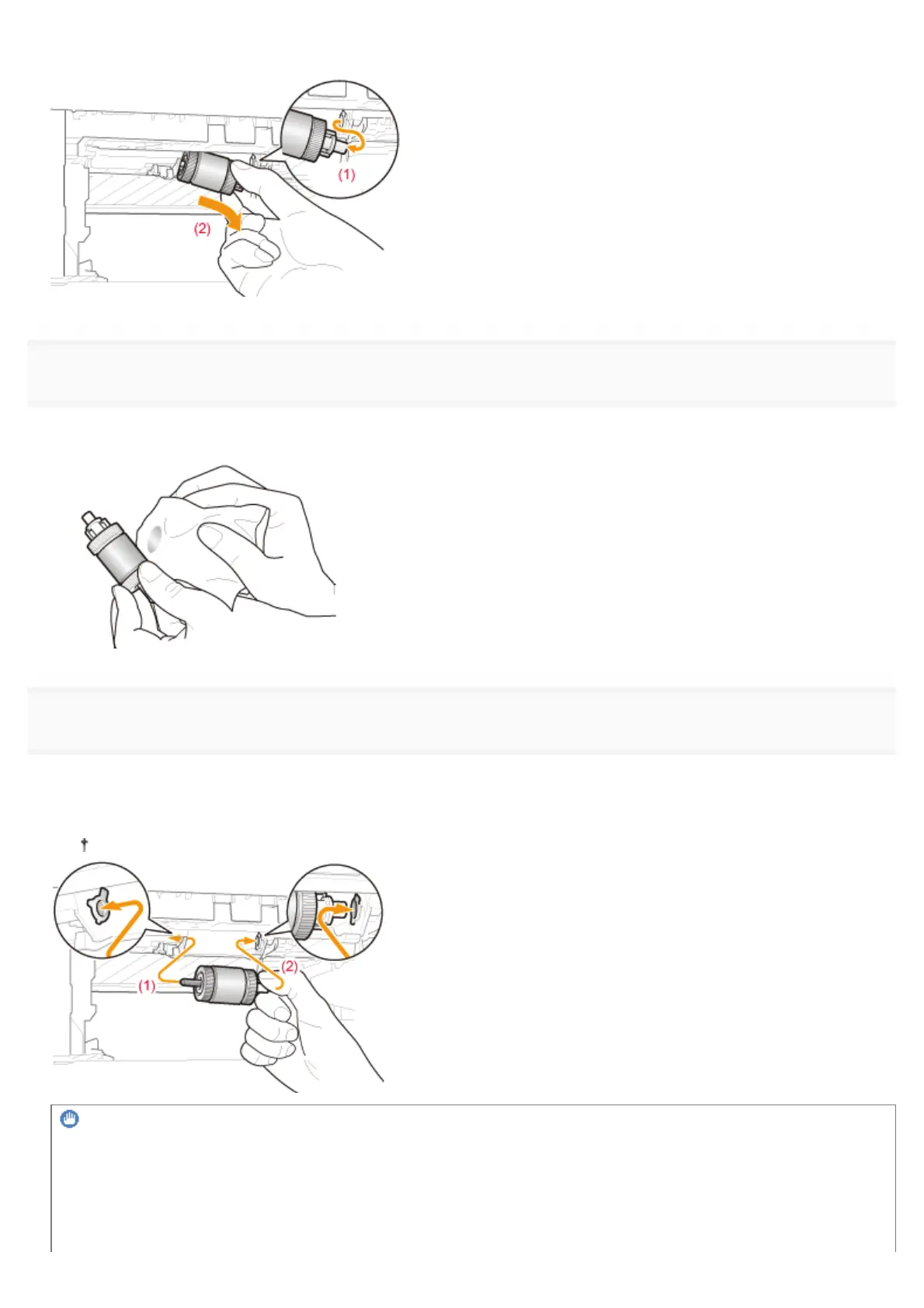 (1)

(2)

†

(1)

(2)