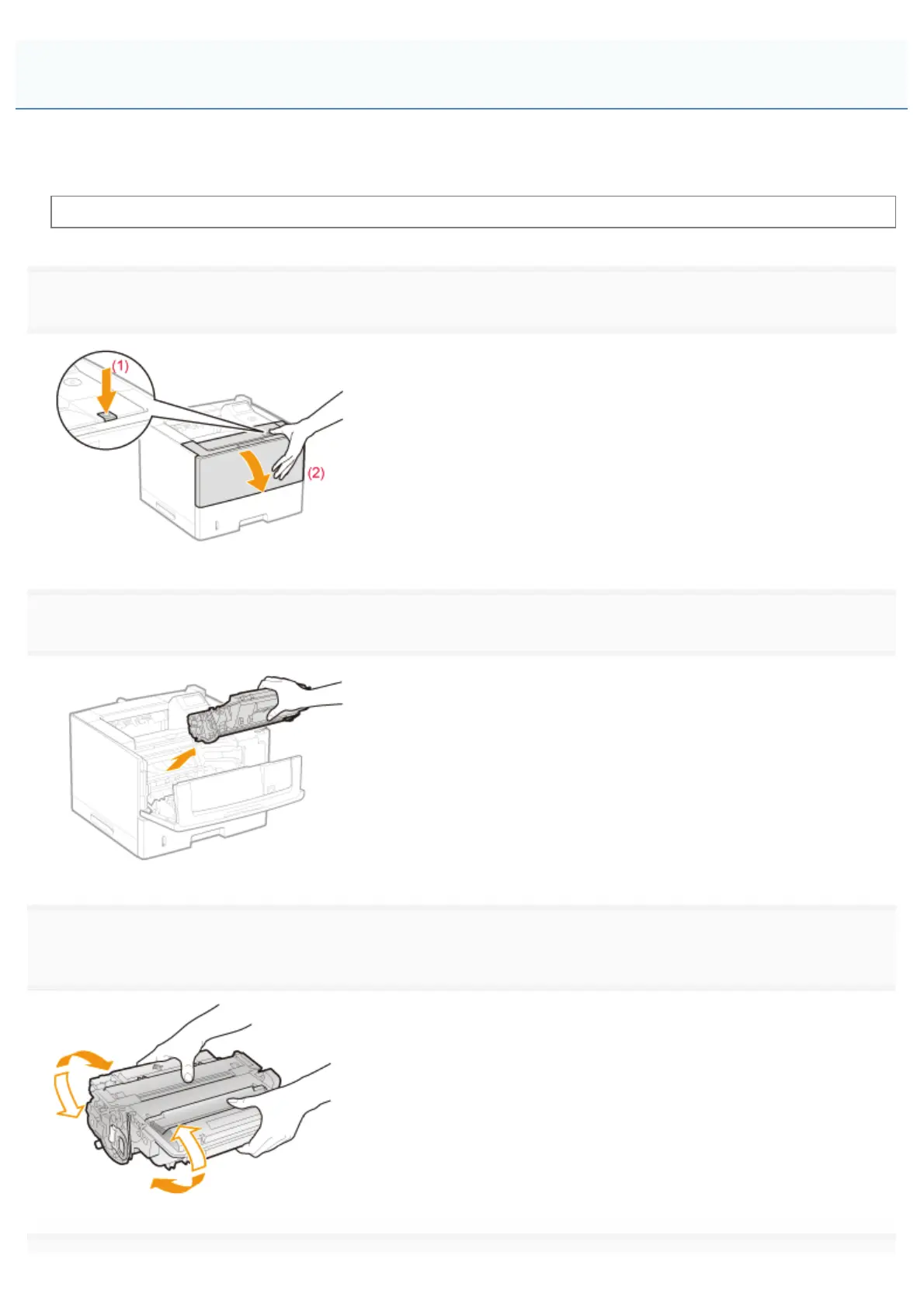 (1)

(2)