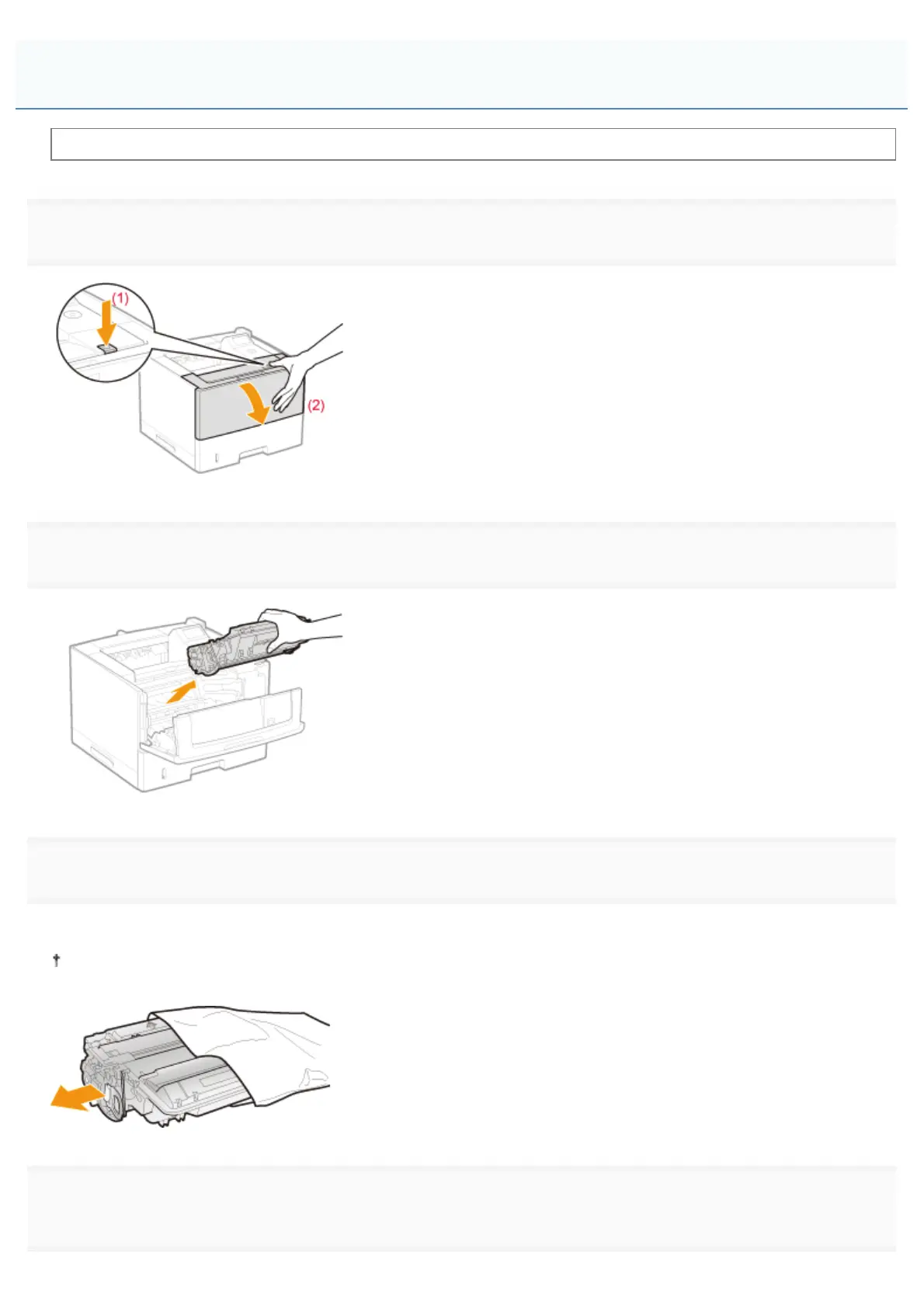 (1)

(2)

†