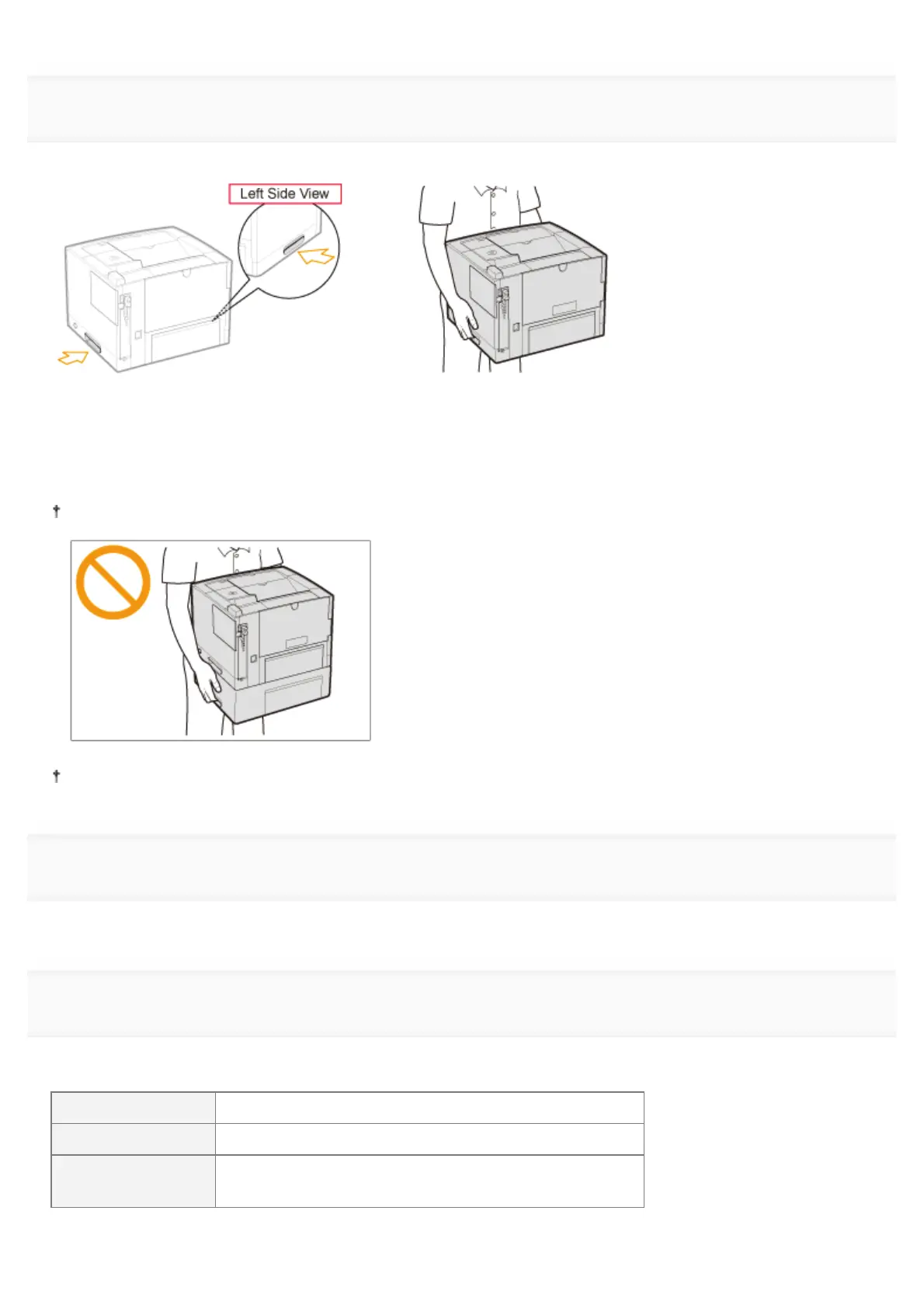 Left Side View

†

†