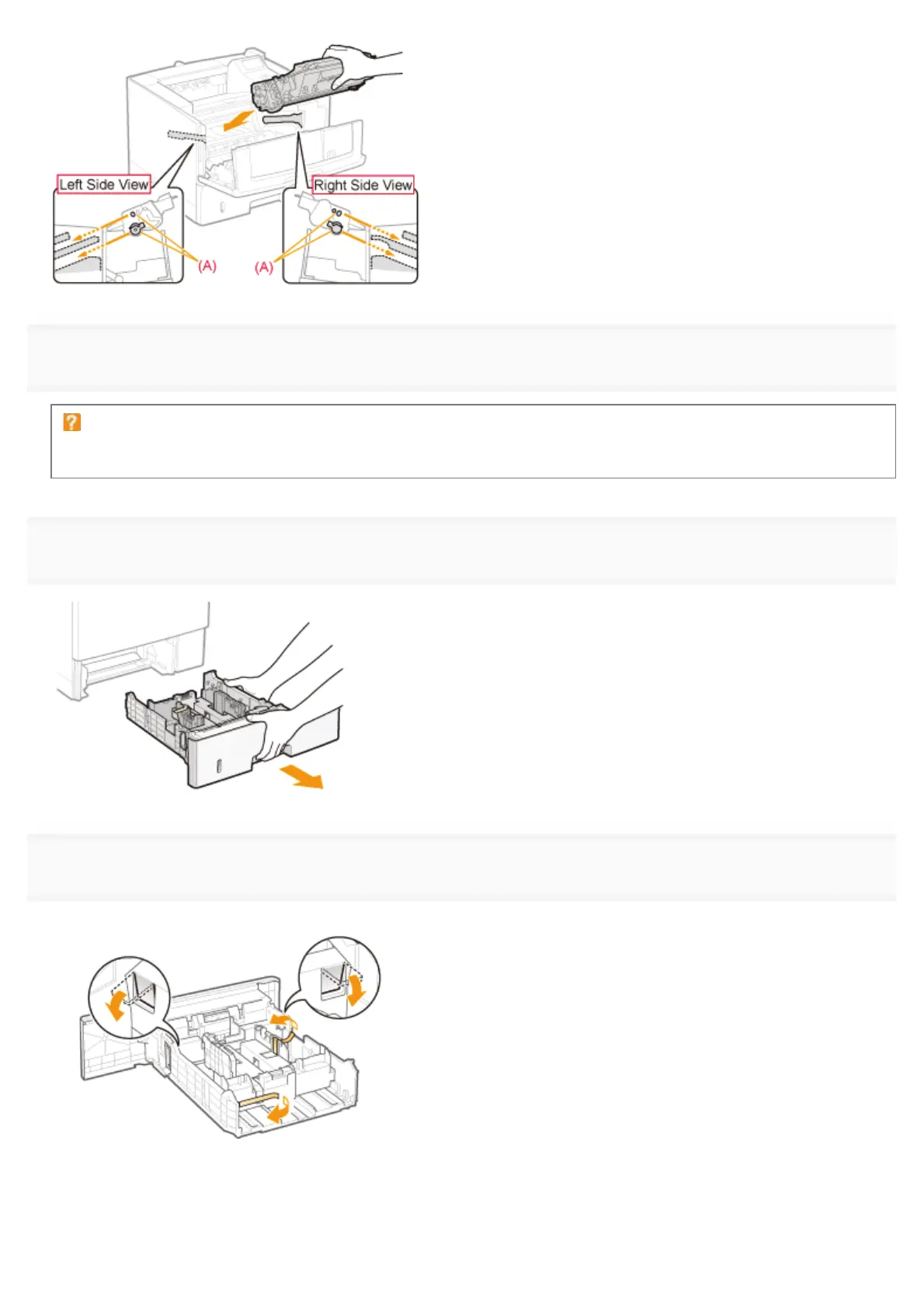 Left Side View
Right Side View
(A)
(A)