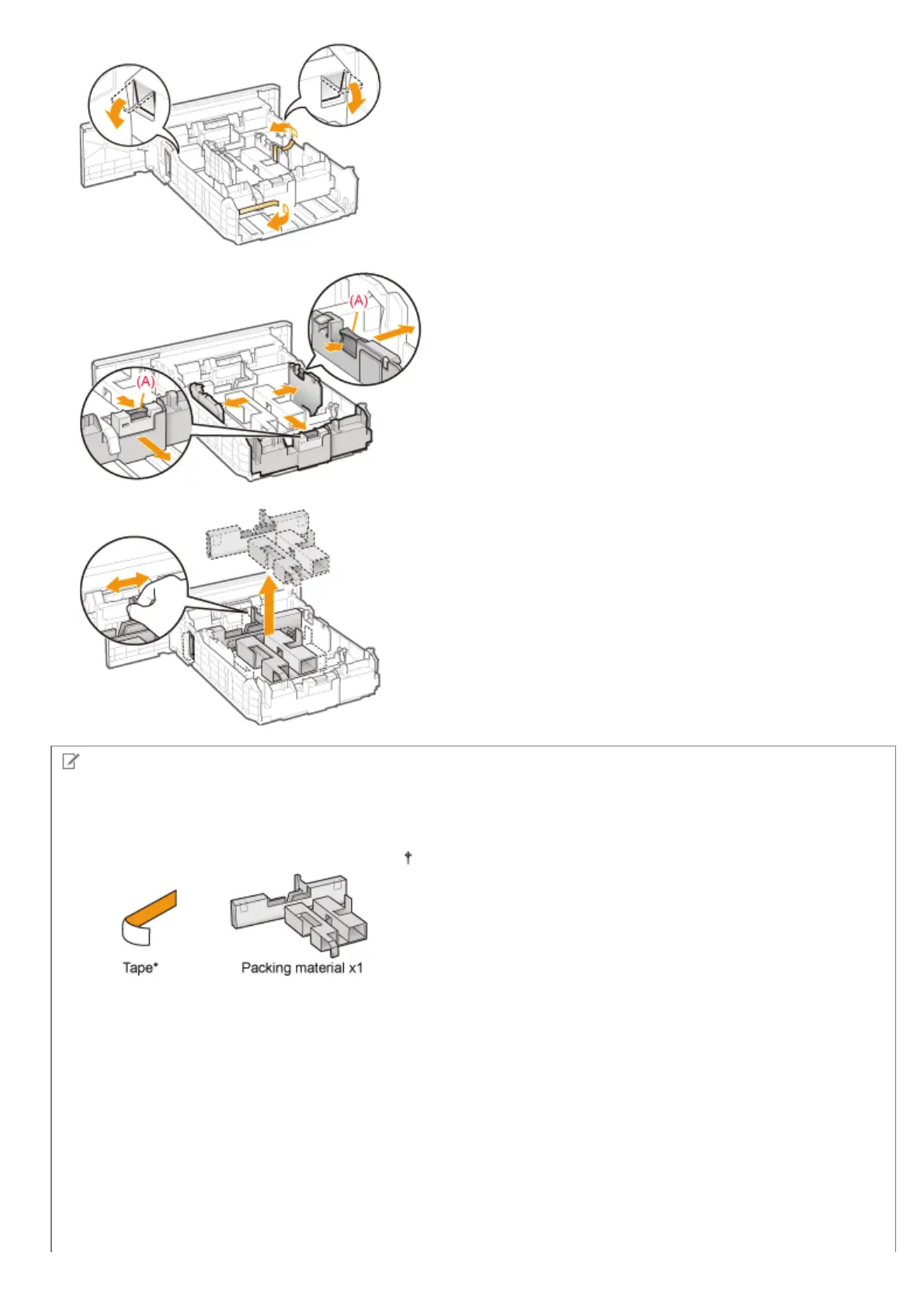 (A)

(A)

†

Tape*

Packing material x1