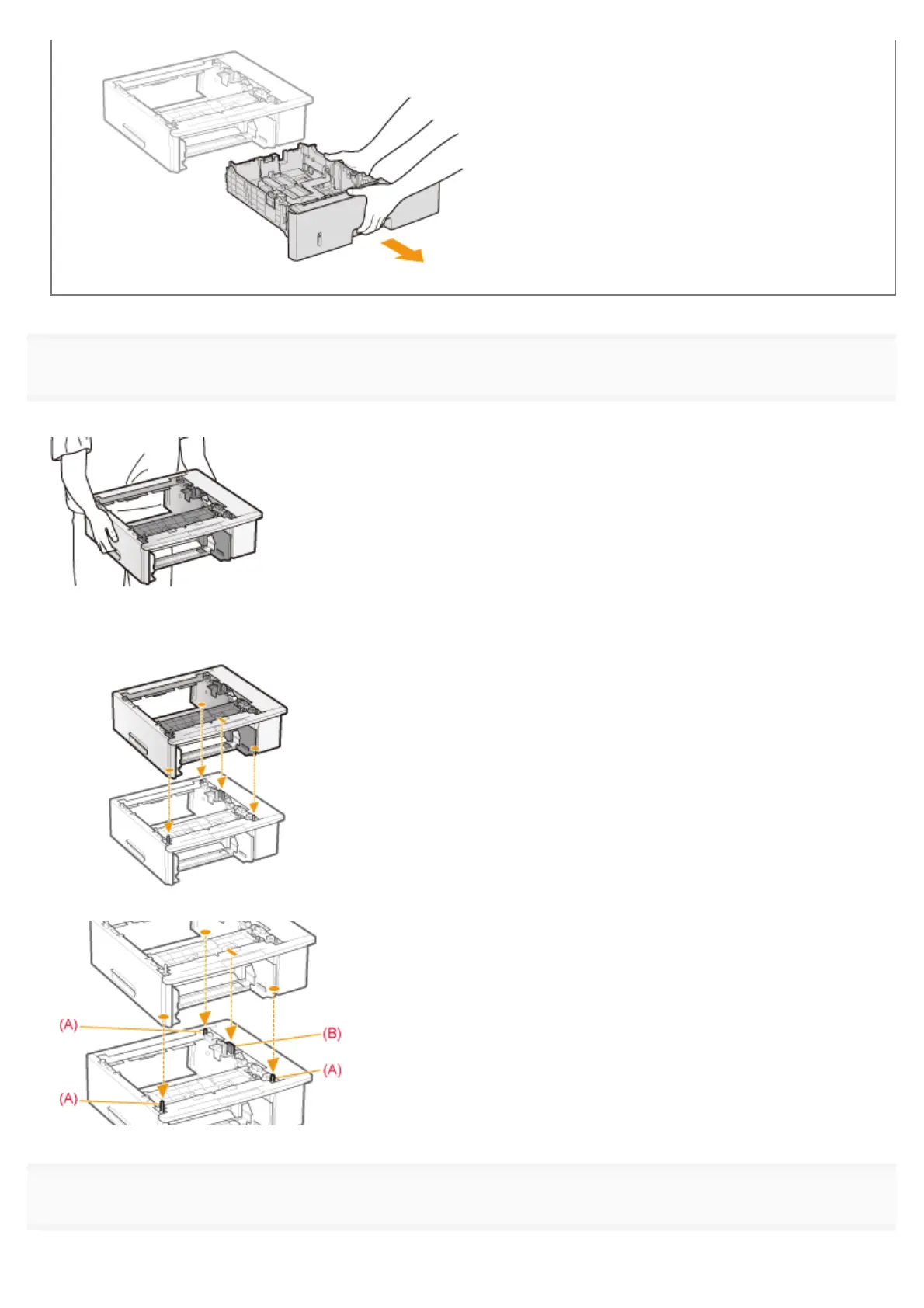 (A)
(B)
(A)
(A)