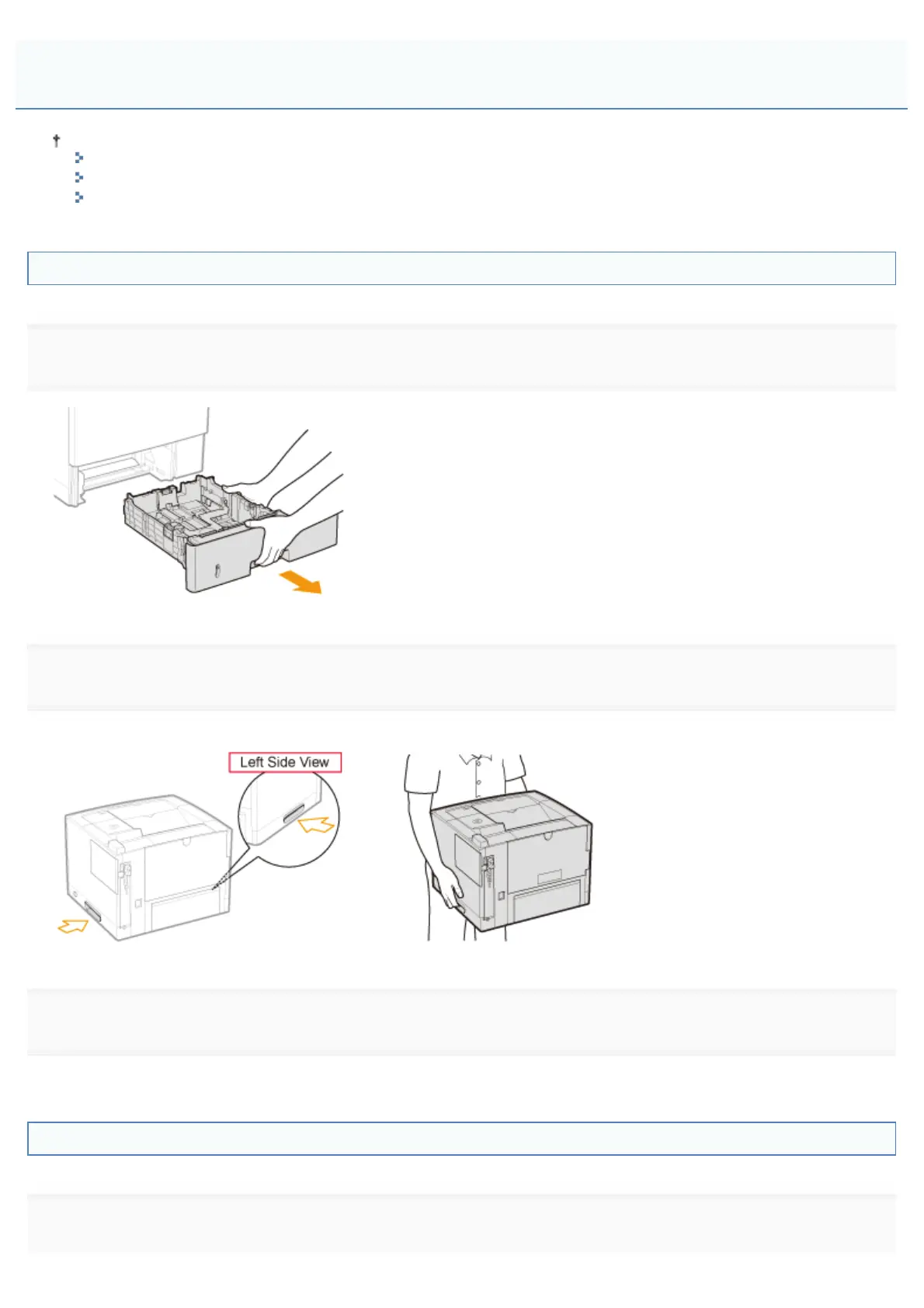 Left Side View