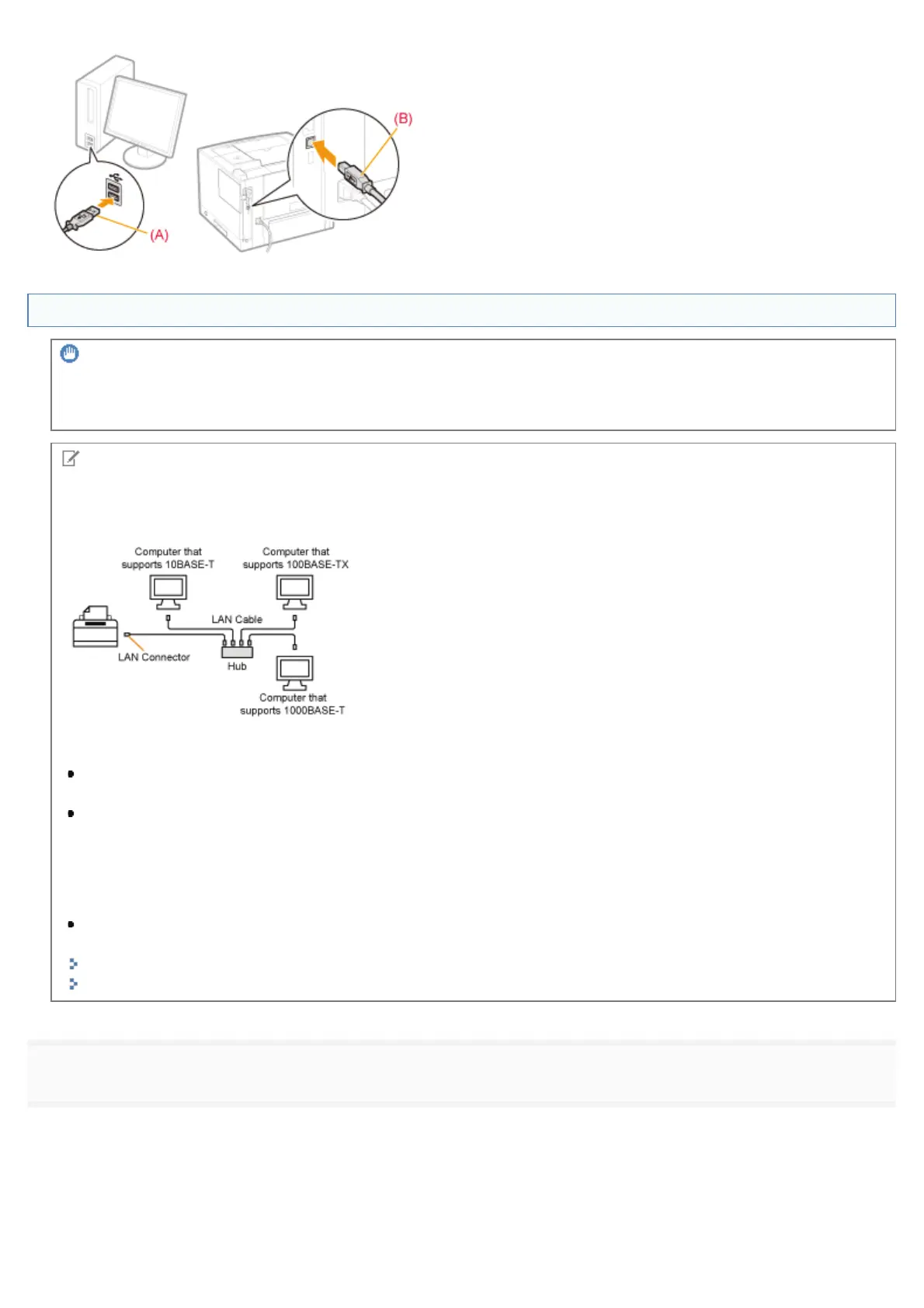 (B)

(A)

Computer that supports 10BASE-T

Computer that supports 100BASE-TX

LAN Cable

LAN Connector

Hub

Computer that supports 1000BASE-T