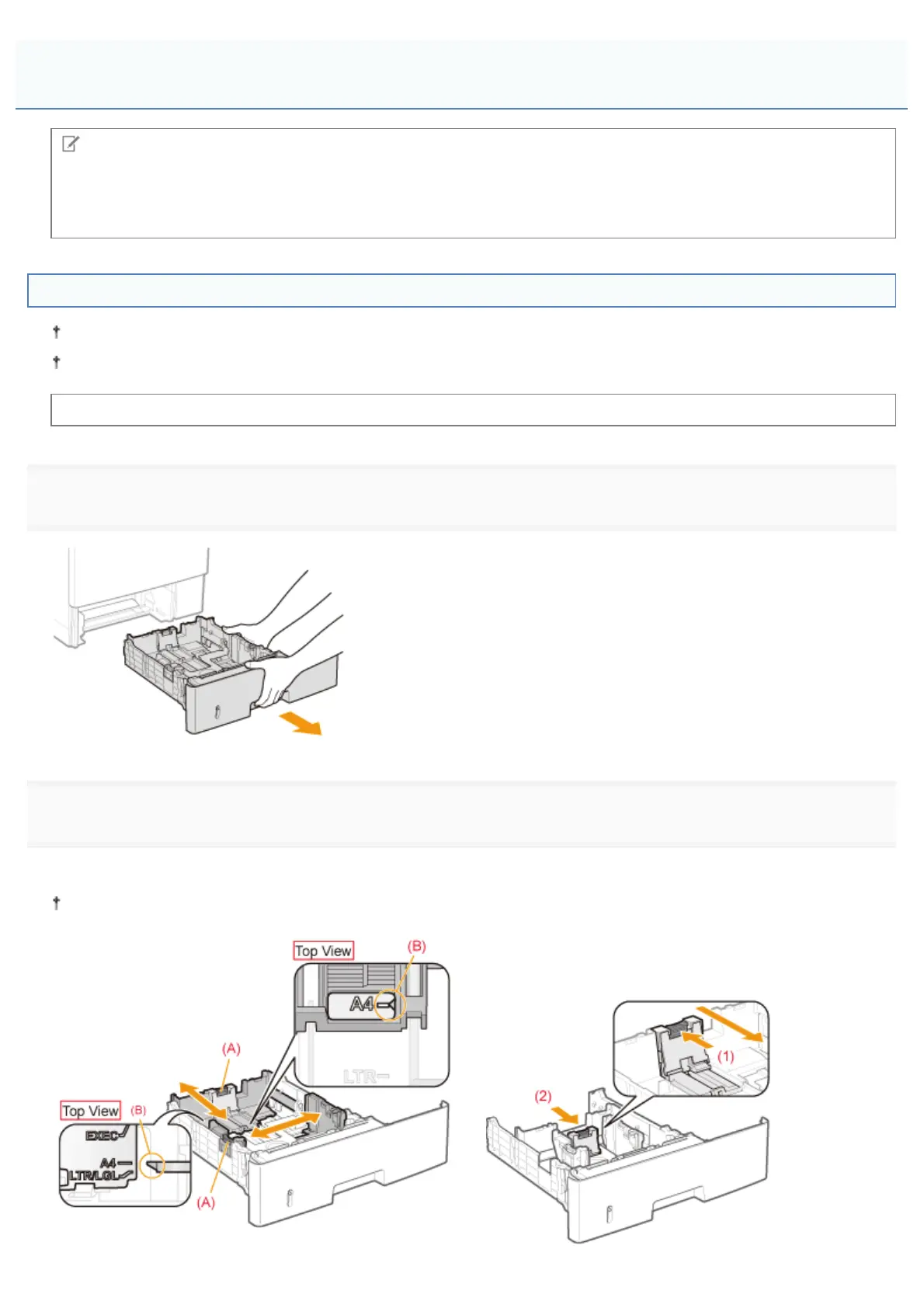 †

†

†

Top View

(B)

A4

LTR

(A)

Top View

(B)

EXEC

A4

LTR/LGL

(A)

(1)

(2)