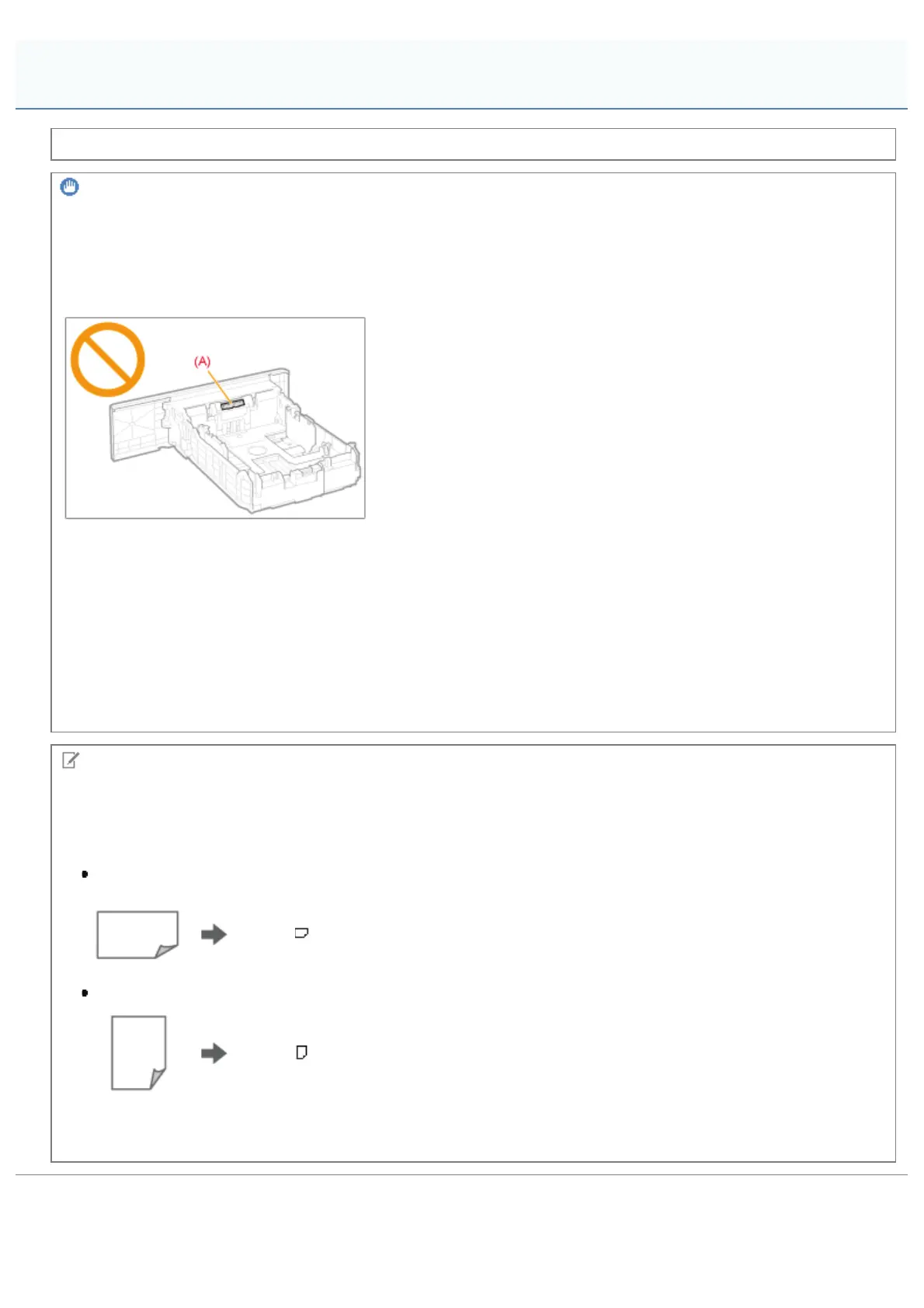 (A)