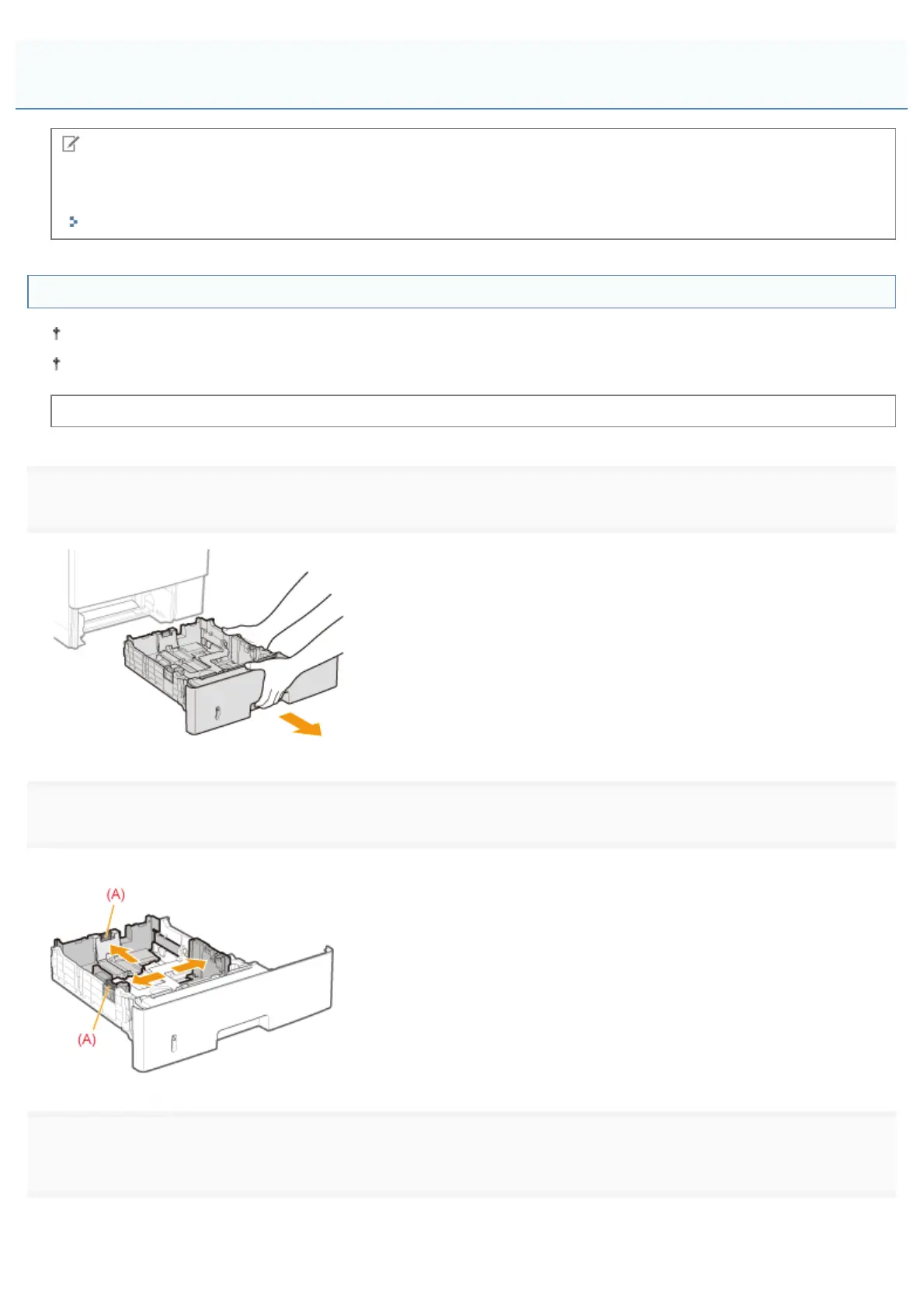 (A)

(A)