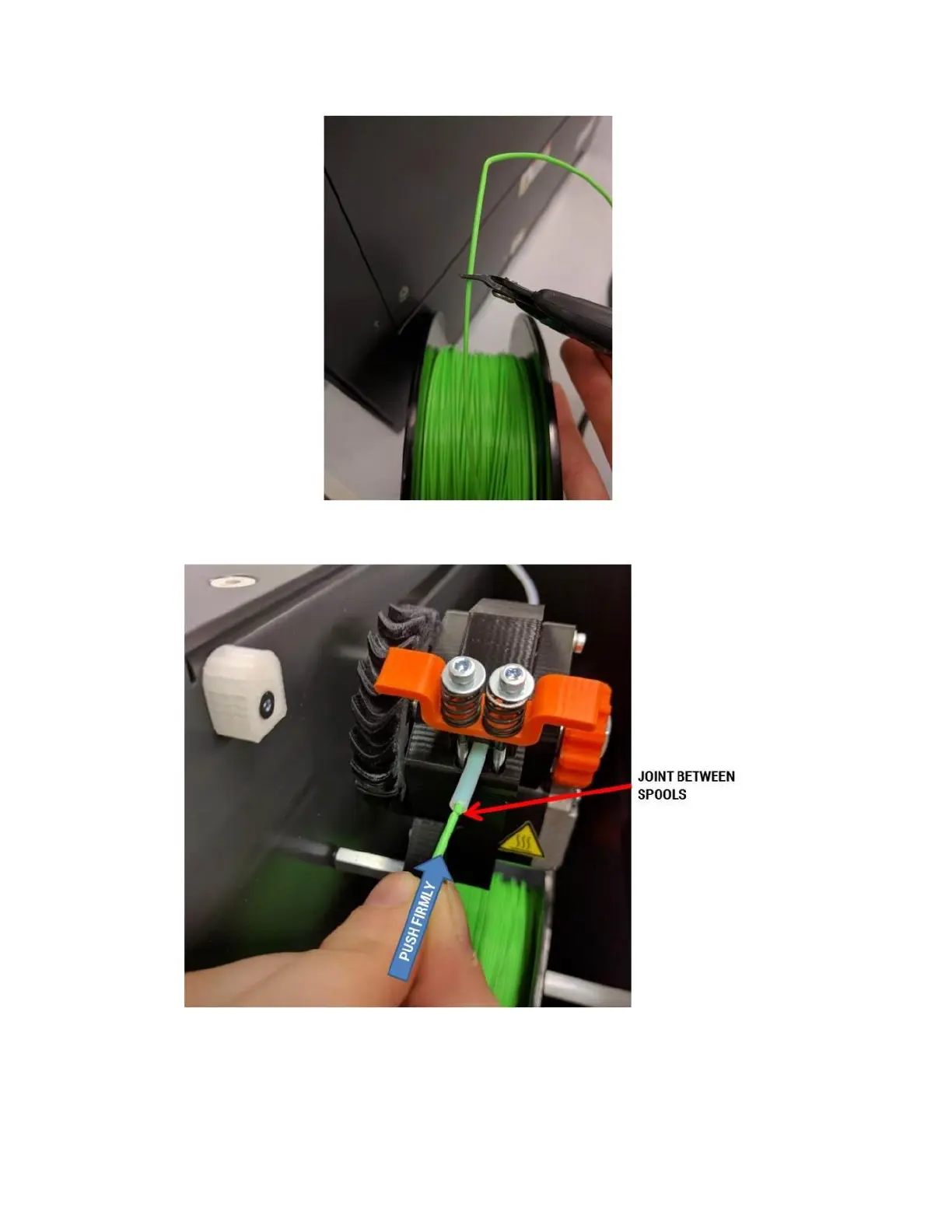 JOINT BETWEEN SPOOLS

PUSH FIRMLY