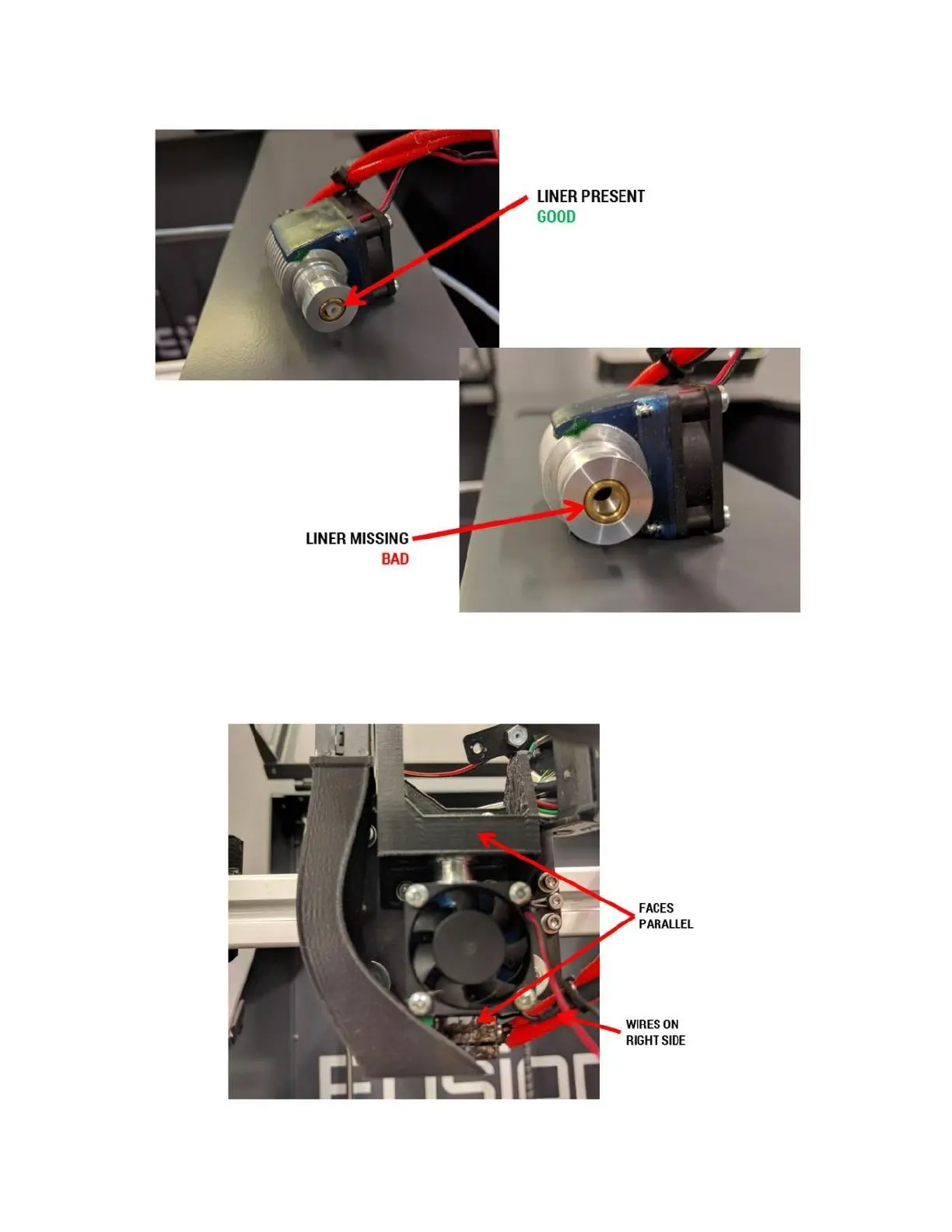 LINER PRESENT
GOOD

LINER MISSING
BAD

FACES
PARALLEL

WIRES ON
RIGHT SIDE

FUSION