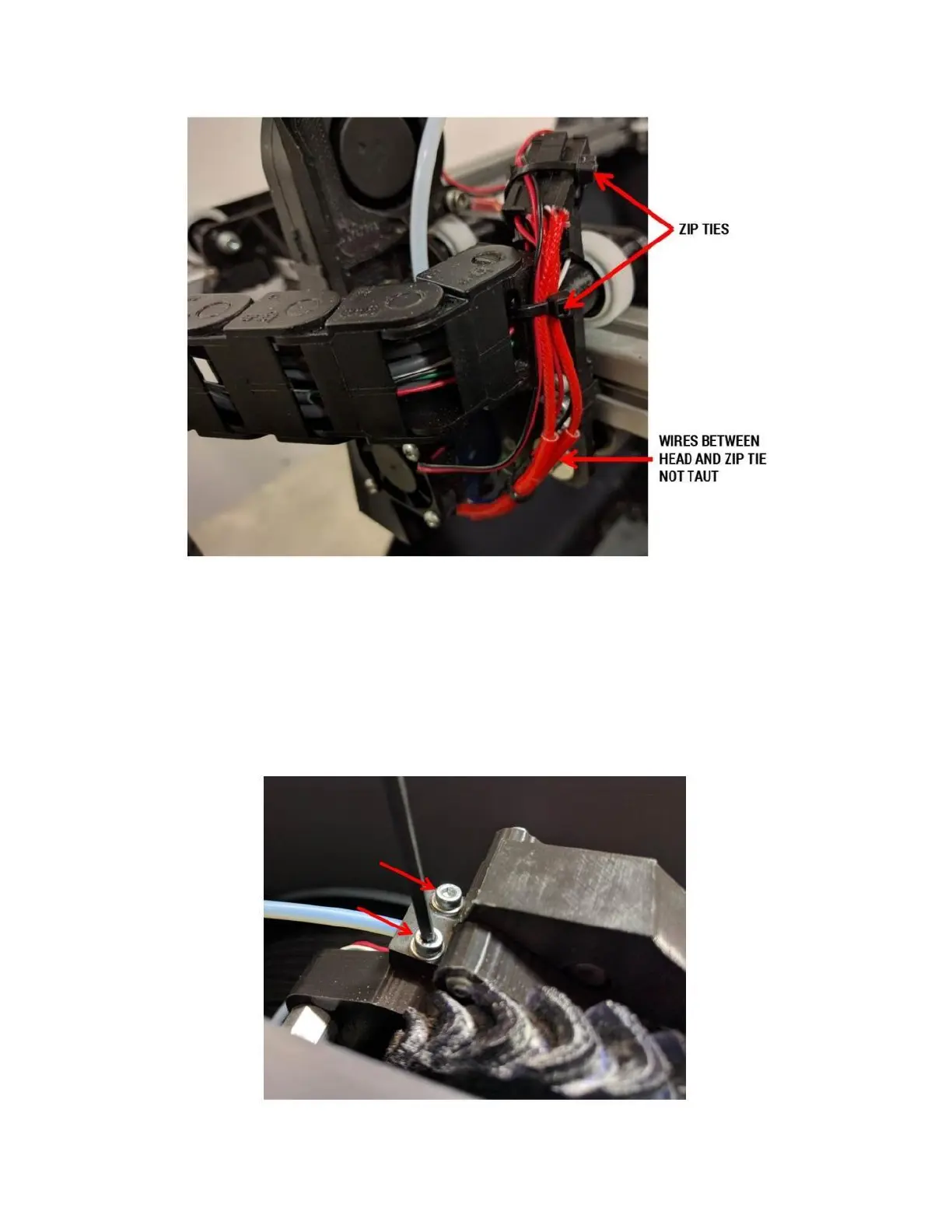 ZIP TIES

WIRES BETWEEN HEAD AND ZIP TIE NOT TAUT