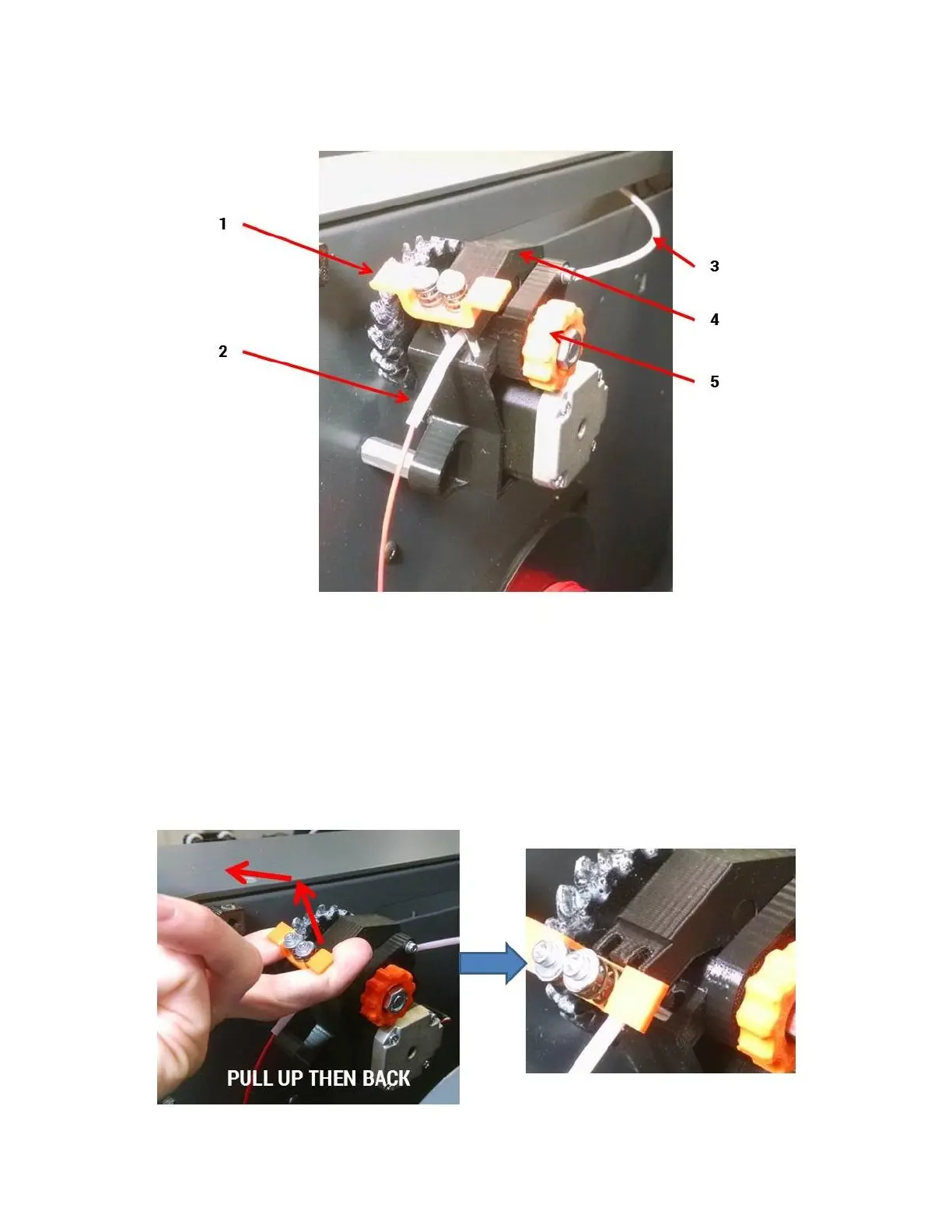 1

2

3

4

5

PULL UP THEN BACK