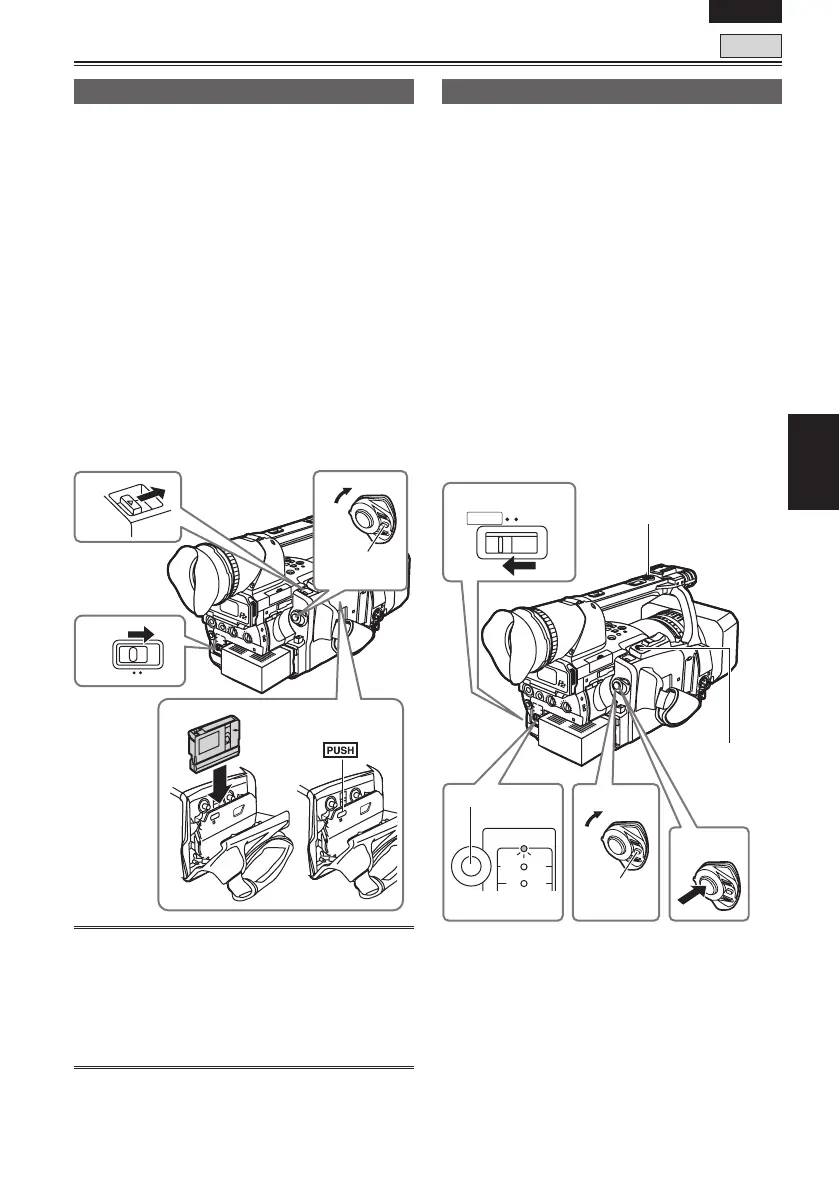 PUSH