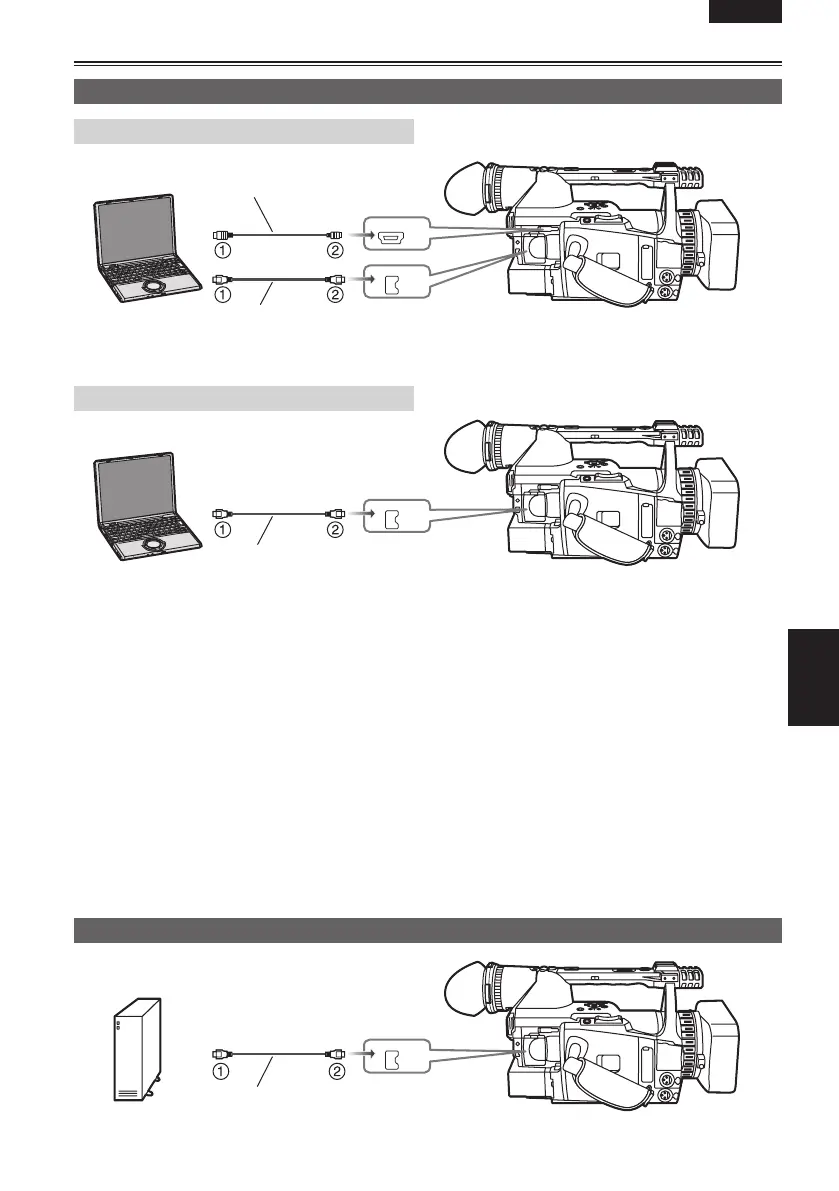 ①
②
①
②
①
②
①
②