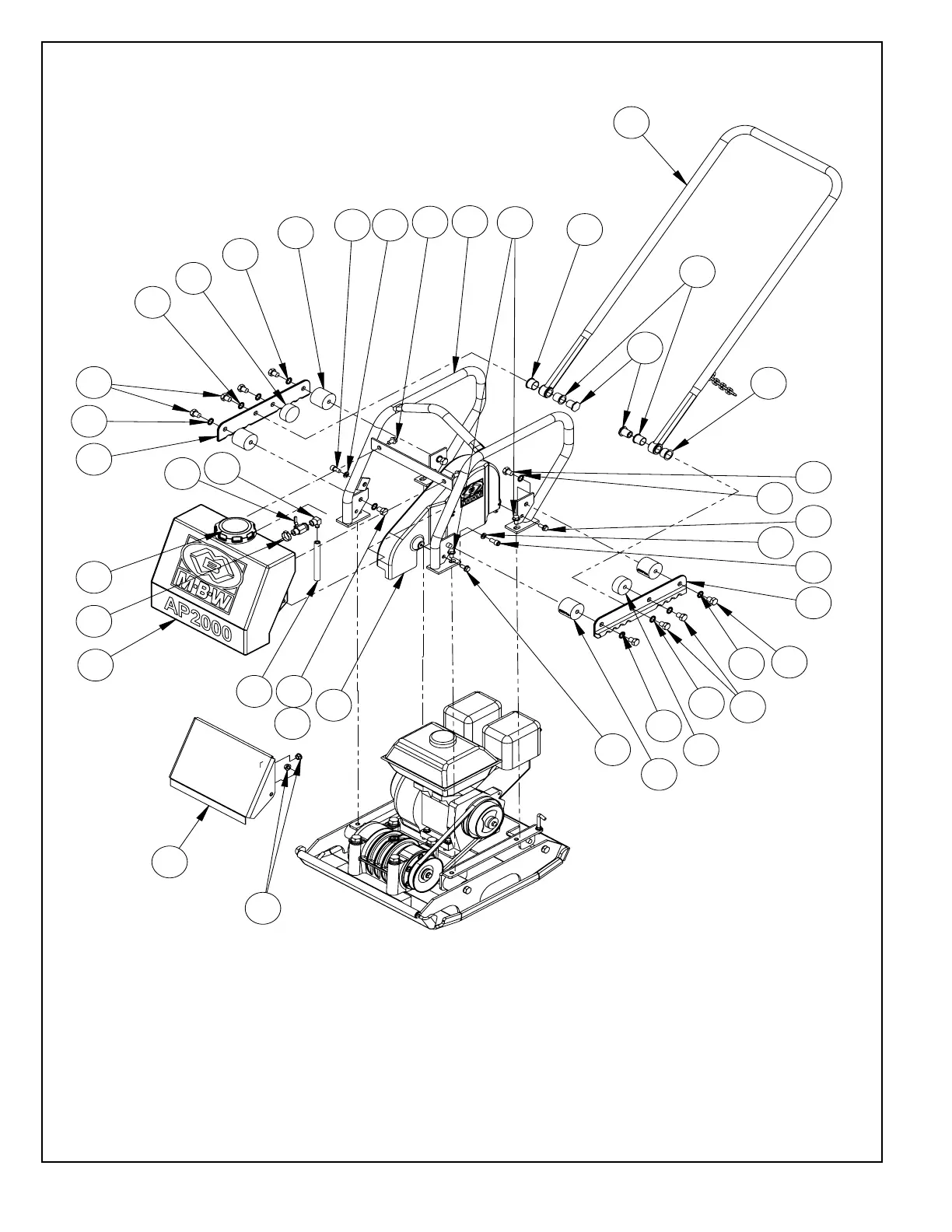 M·B·W
AP2000