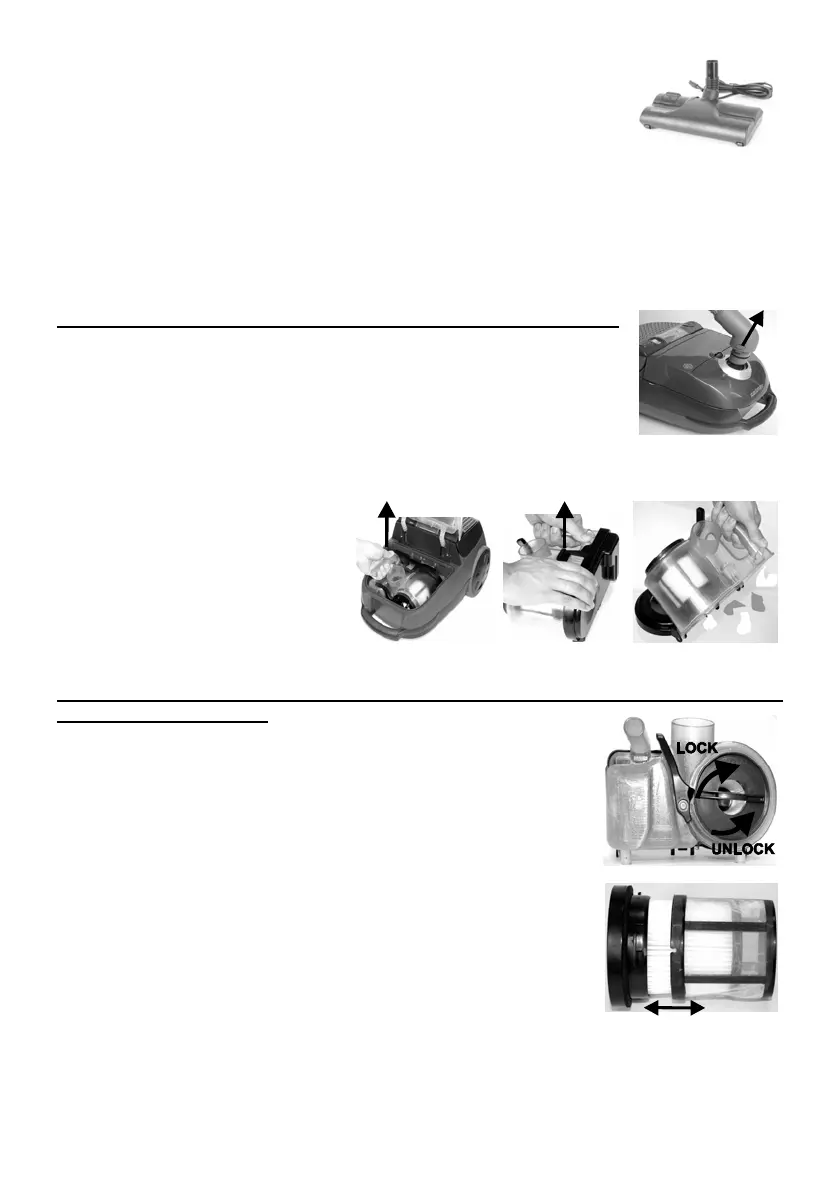 LOCK
UNLOCK